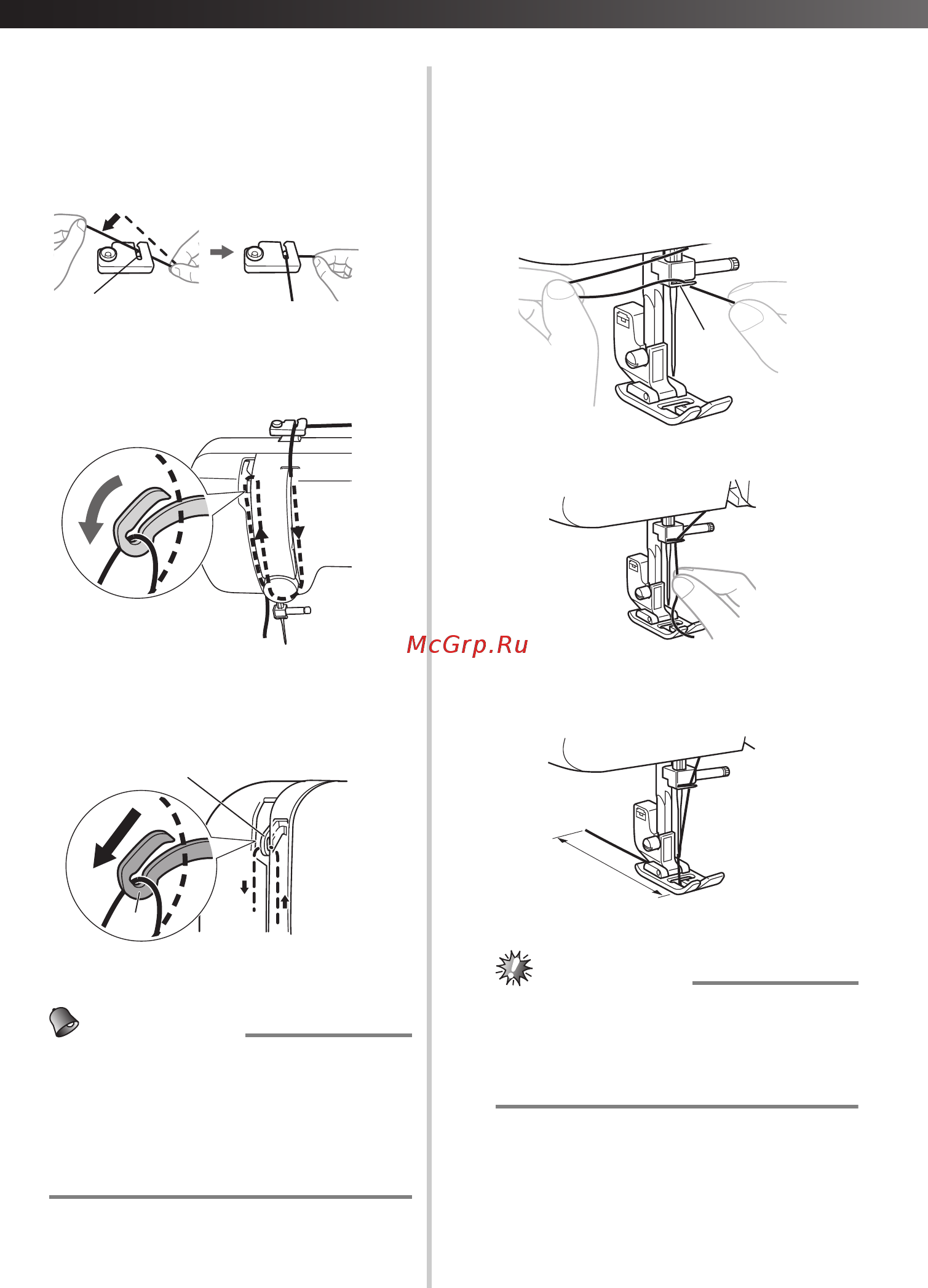 McGrp.Ru