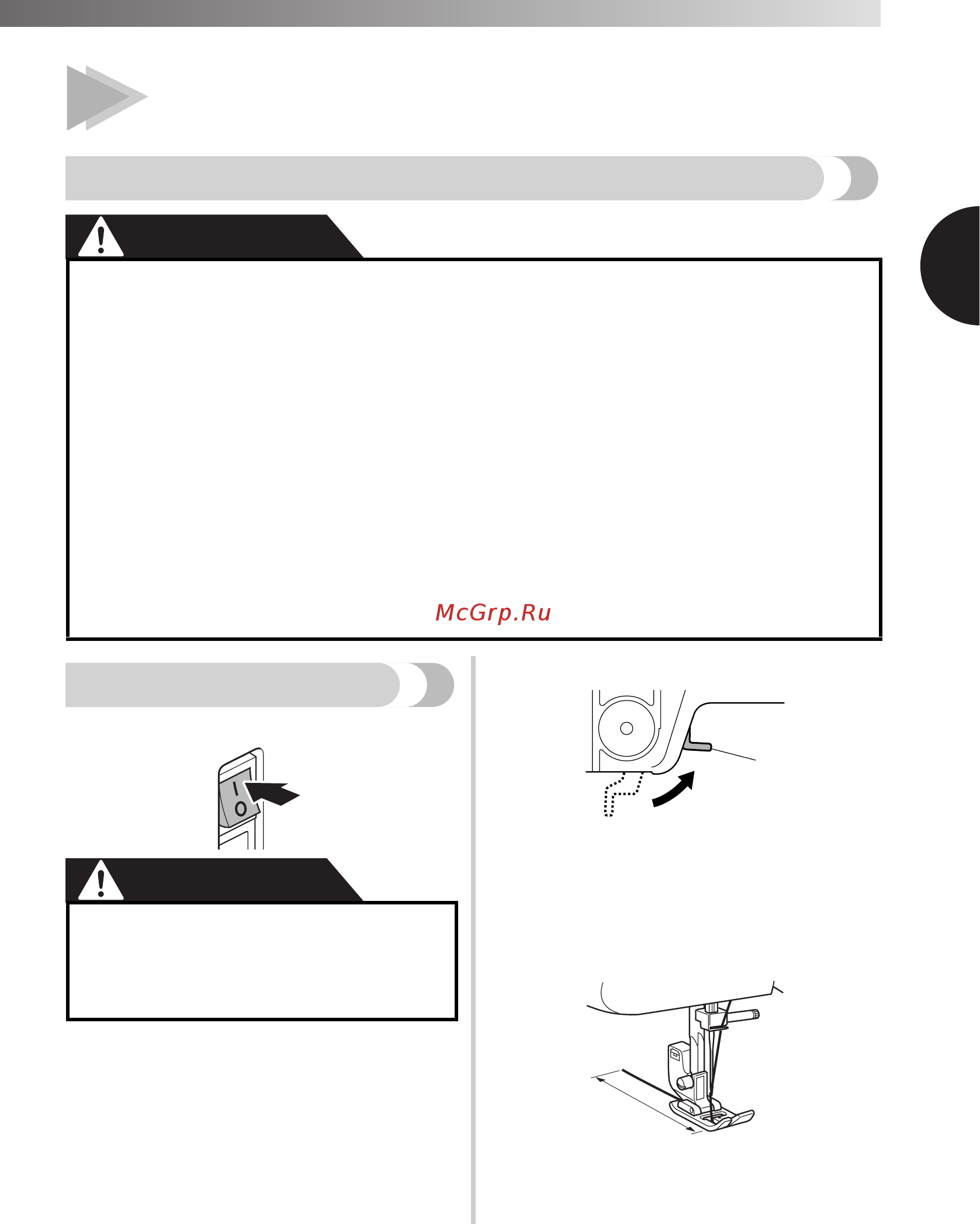 McGrp.Ru

I
O