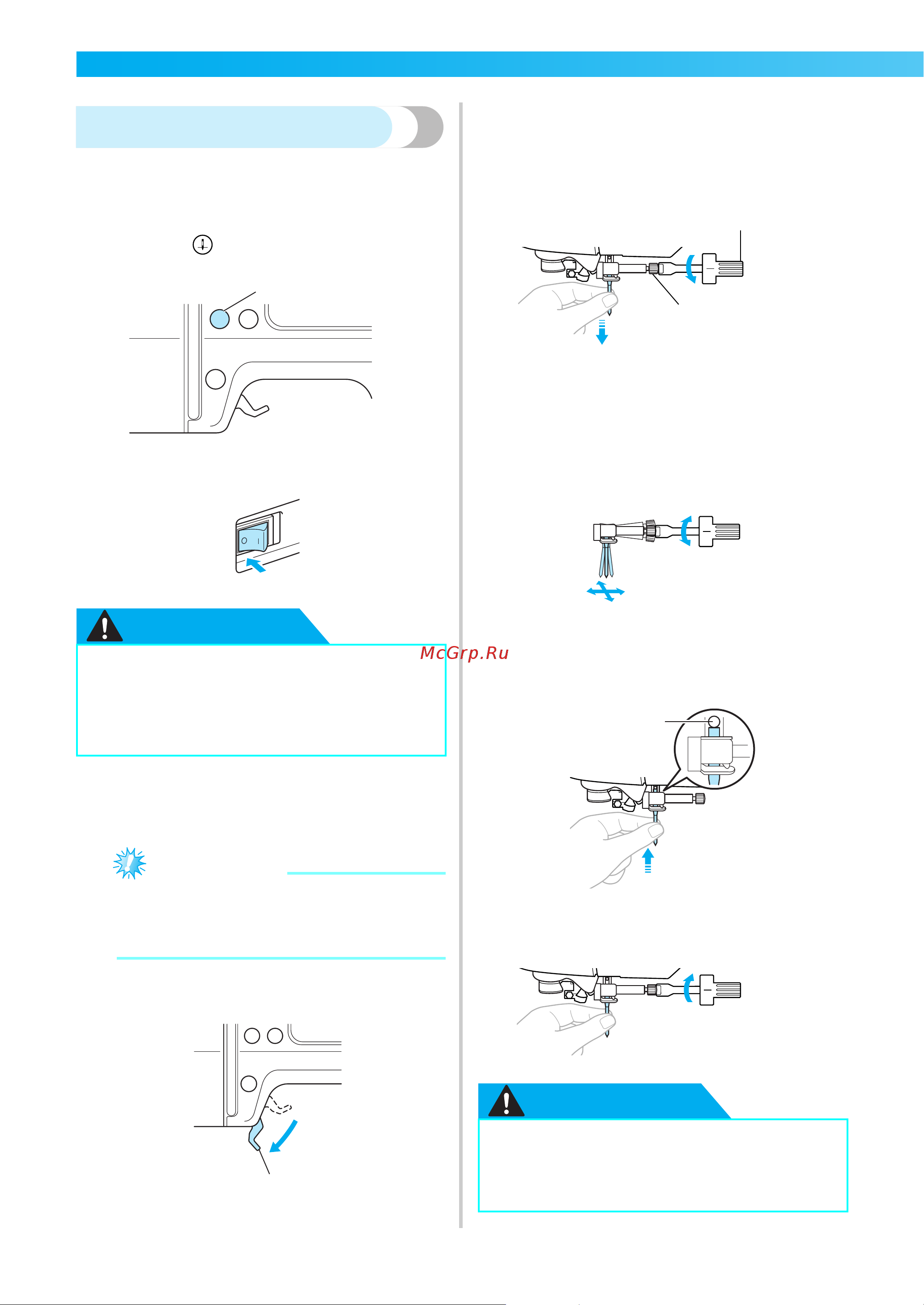 McGrp.Ru