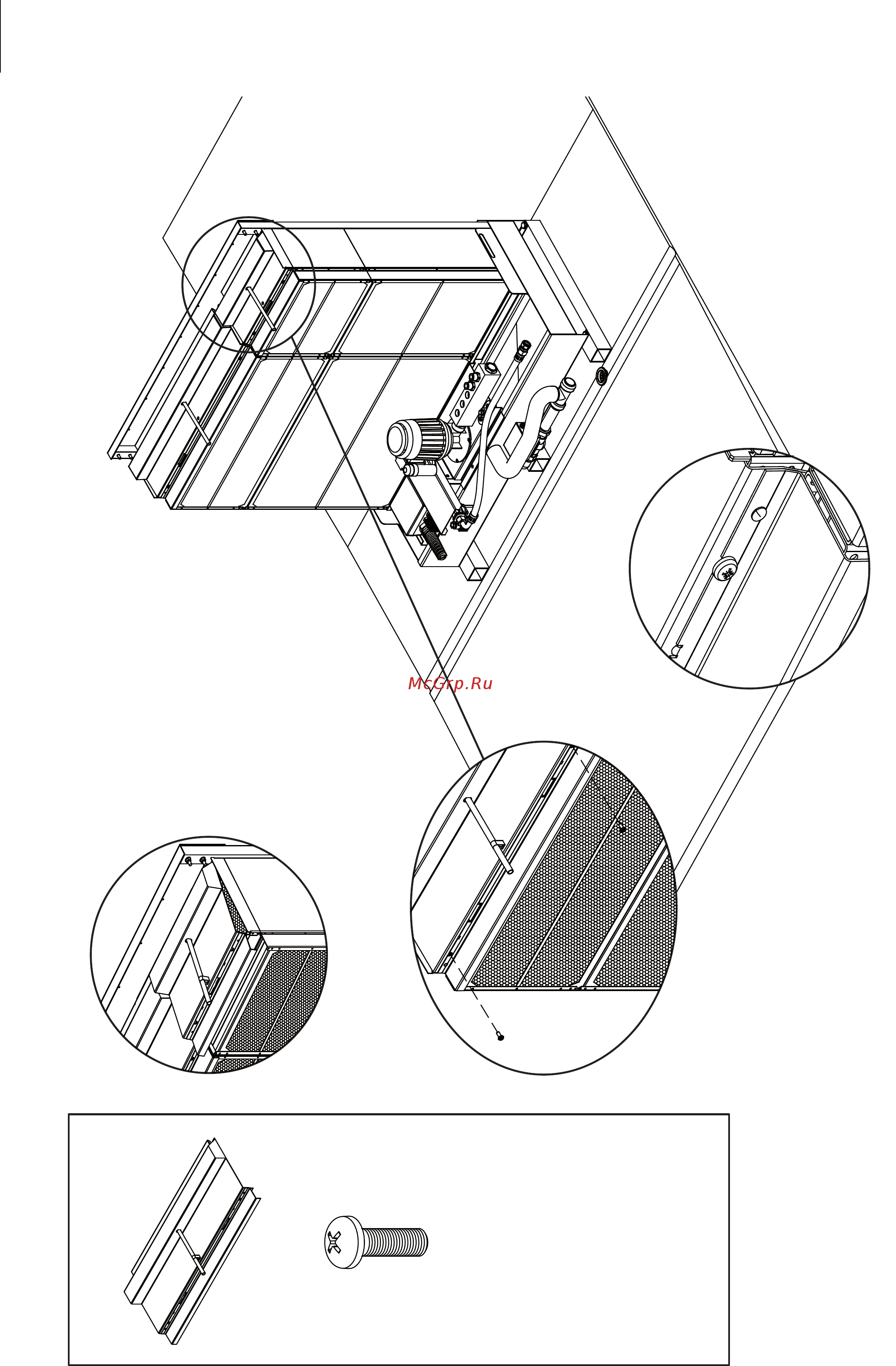 McGrp.Ru