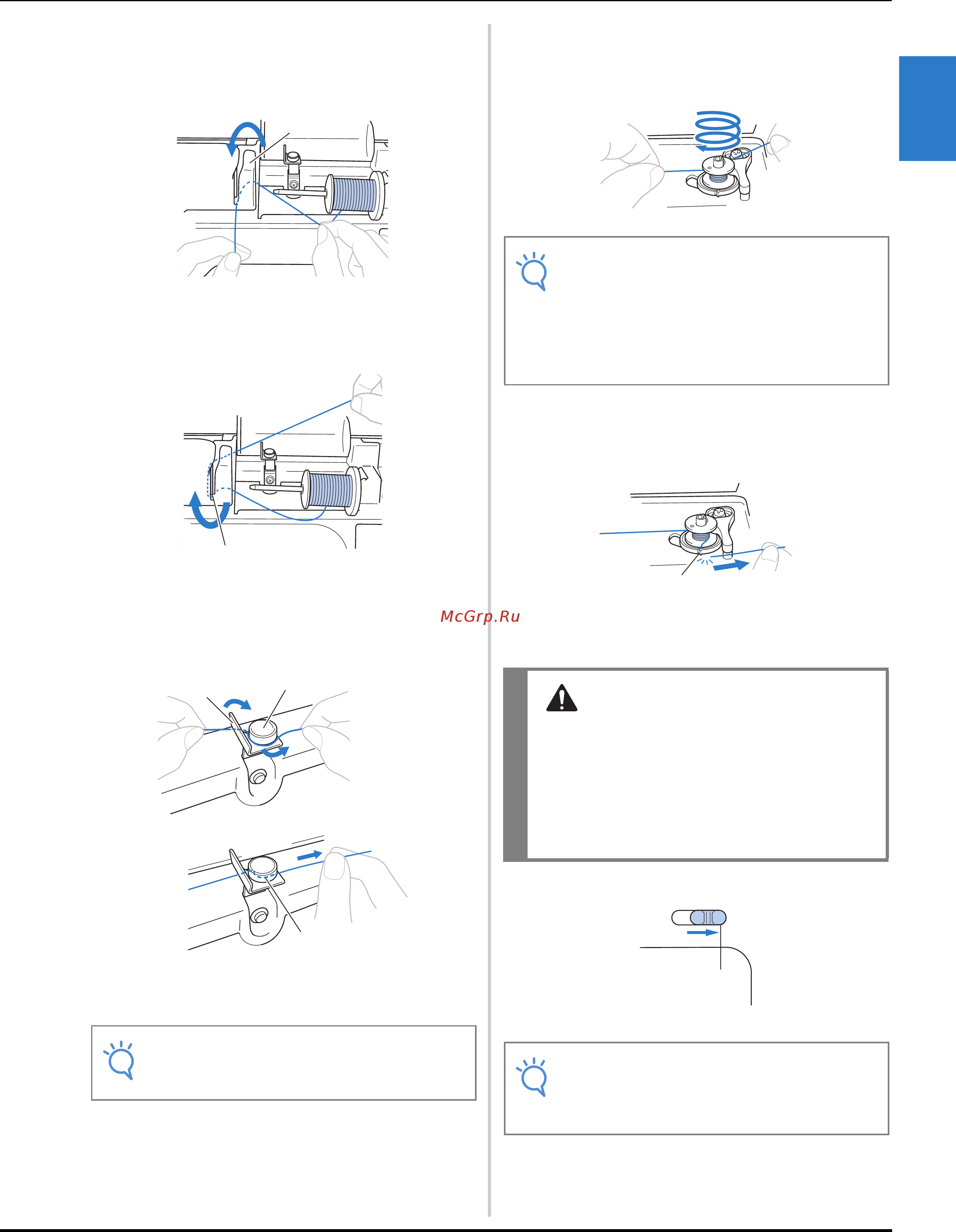 McGrp.Ru