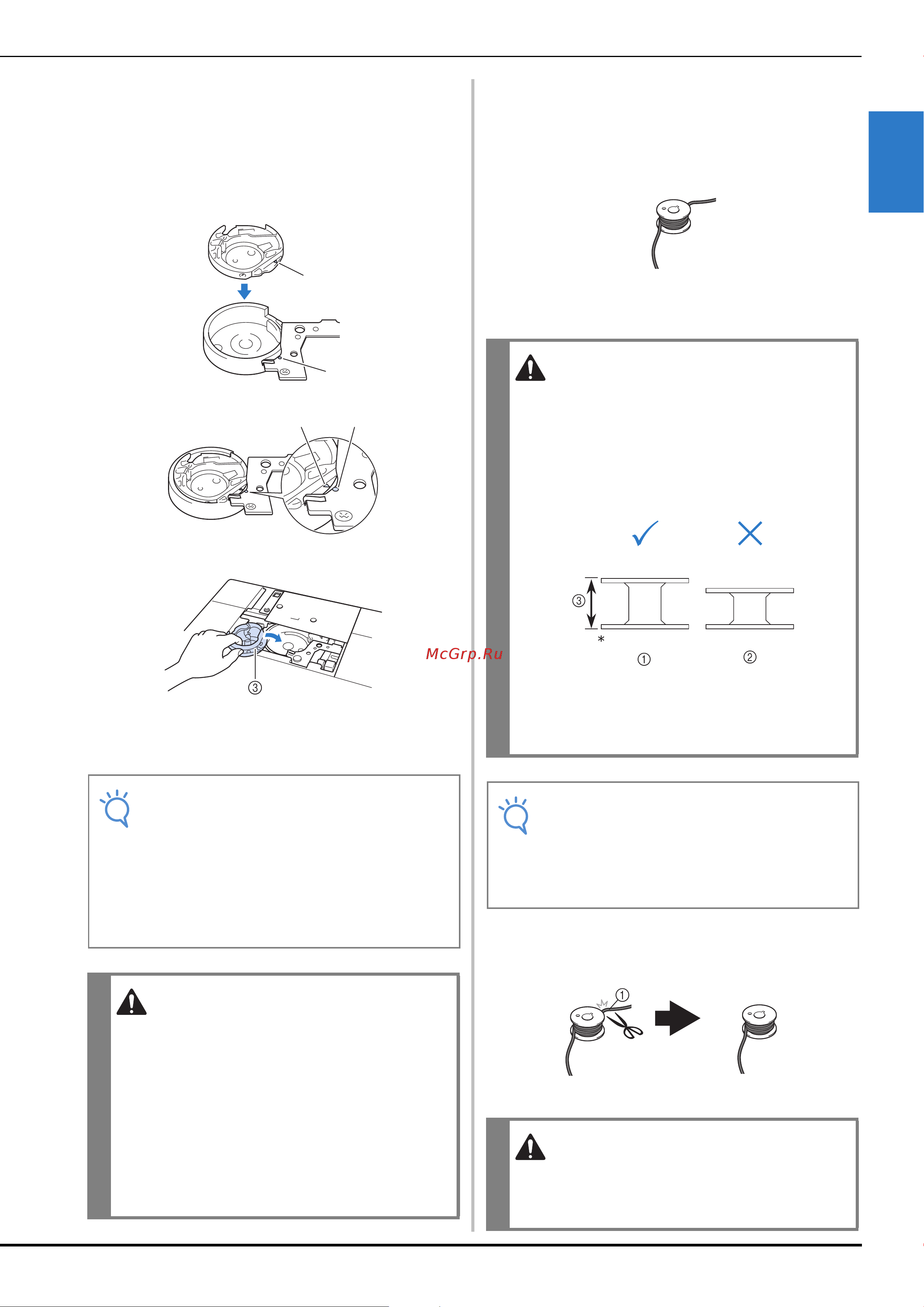 ③

McGrp.Ru

③

*

①

②

①