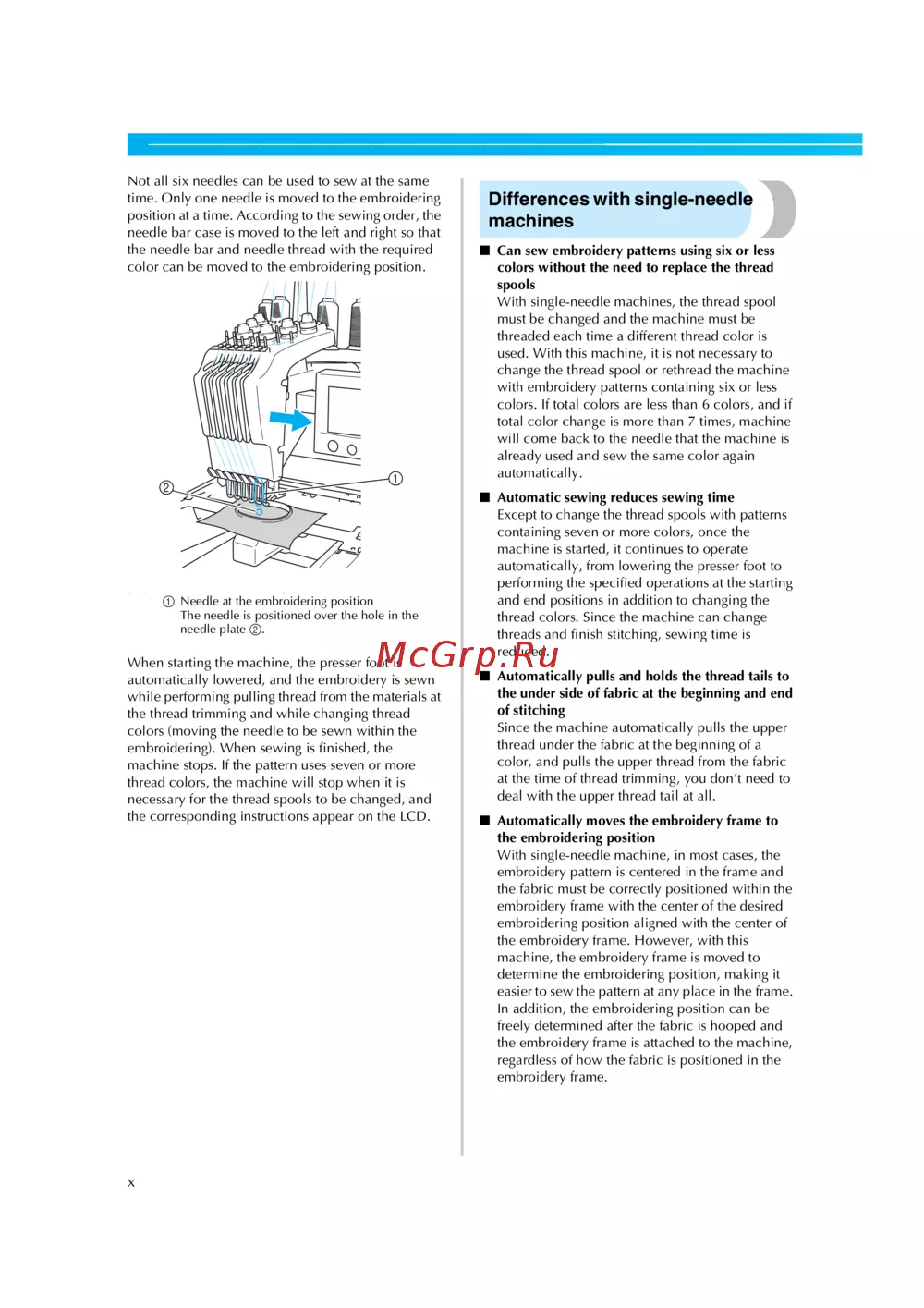 Not all six needles can be used to sew at the same time. Only one needle is moved to the embroidering position at a time. According to the sewing order, the needle bar case is moved to the left and right so that the needle bar and needle thread with the required color can be moved to the embroidering position.

②

①

① Needle at the embroidering position
The needle is positioned over the hole in the needle plate ②.

When starting the machine, the presser foot is automatically lowered, and the embroidery is sewn while performing pulling thread from the materials at the thread trimming and while changing thread colors (moving the needle to be sewn within the embroidering). When sewing is finished, the machine stops. If the pattern uses seven or more thread colors, the machine will stop when it is necessary for the thread spools to be changed, and the corresponding instructions appear on the LCD.

Differences with single-needle machines

■ Can sew embroidery patterns using six or less colors without the need to replace the thread spools
With single-needle machines, the thread spool must be changed and the machine must be threaded each time a different thread color is used. With this machine, it is not necessary to change the thread spool or rethread the machine with embroidery patterns containing six or less colors. If total colors are less than 6 colors, and if total color change is more than 7 times, machine will come back to the needle that the machine is already used and sew the same color again automatically.

■ Automatic sewing reduces sewing time
Except to change the thread spools with patterns containing seven or more colors, once the machine is started, it continues to operate automatically, from lowering the presser foot to performing the specified operations at the starting and end positions in addition to changing the thread colors. Since the machine can change threads and finish stitching, sewing time is reduced.

McGrp.Ru

■ Automatically pulls and holds the thread tails to the under side of fabric at the beginning and end of stitching
Since the machine automatically pulls the upper thread under the fabric at the beginning of a color, and pulls the upper thread from the fabric at the time of thread trimming, you don't need to deal with the upper thread tail at all.

■ Automatically moves the embroidery frame to the embroidering position
With single-needle machine, in most cases, the embroidery pattern is centered in the frame and the fabric must be correctly positioned within the embroidery frame with the center of the desired embroidering position aligned with the center of the embroidery frame. However, with this machine, the embroidery frame is moved to determine the embroidering position, making it easier to sew the pattern at any place in the frame. In addition, the embroidering position can be freely determined after the fabric is hooped and the embroidery frame is attached to the machine, regardless of how the fabric is positioned in the embroidery frame.

x