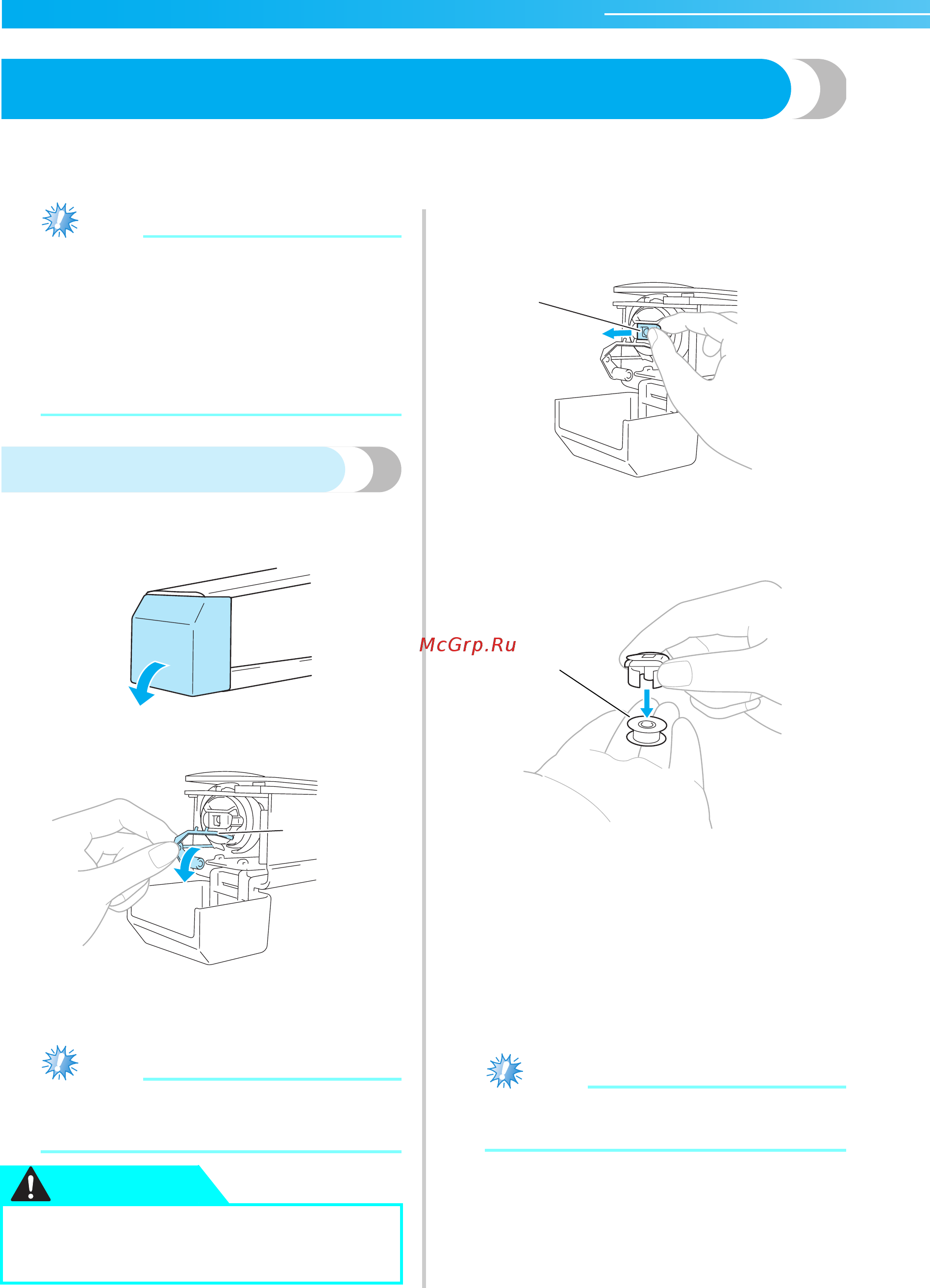 McGrp.Ru