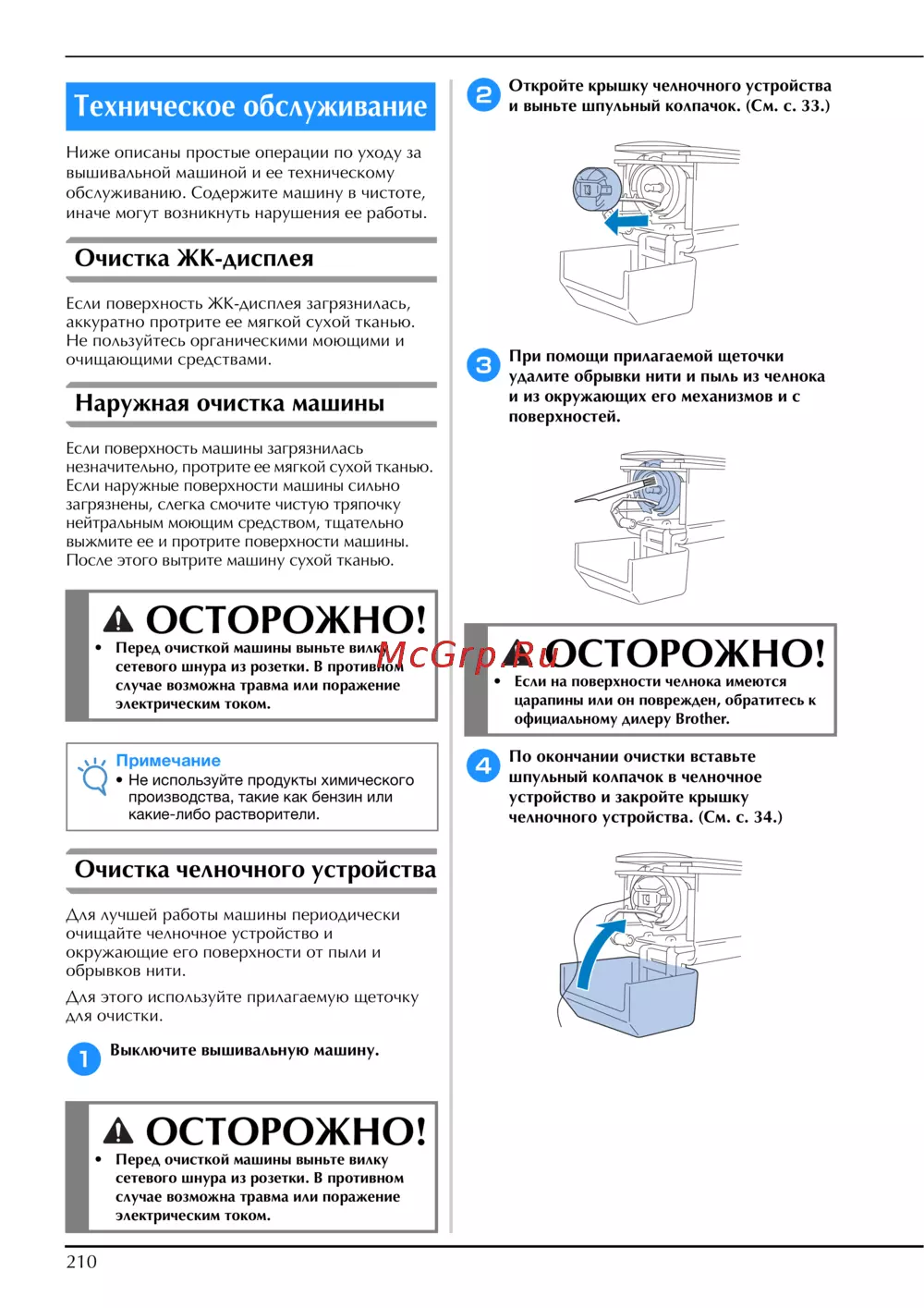 Техническое обслуживание

Ниже описаны простые операции по уходу за вышивальной машиной и ее техническому обслуживанию. Содержите машину в чистоте, иначе могут возникнуть нарушения ее работы.

Очистка ЖК-дисплея

Если поверхность ЖК-дисплея загрязнилась, аккуратно протрите ее мягкой сухой тканью. Не пользуйтесь органическими моющими и очищающими средствами.

Наружная очистка машины

Если поверхность машины загрязнилась незначительно, протрите ее мягкой сухой тканью. Если наружные поверхности машины сильно загрязнены, слегка смочите чистую тряпочку нейтральным моющим средством, тщательно выжмите ее и протрите поверхности машины. После этого вытрите машину сухой тканью.

ОСТОРОЖНО!
• Перед очисткой машины выньте вилку сетевого шнура из розетки. В противном случае возможна травма или поражение электрическим током.

Примечание
• Не используйте продукты химического производства, такие как бензин или какие-либо растворители.

Очистка челночного устройства

Для лучшей работы машины периодически очищайте челночное устройство и окружающие его поверхности от пыли и обрывков нити.

Для этого используйте прилагаемую щеточку для очистки.

1 Выключите вышивальную машину.

ОСТОРОЖНО!
• Перед очисткой машины выньте вилку сетевого шнура из розетки. В противном случае возможна травма или поражение электрическим током.

2 Откройте крышку челночного устройства и выньте шпульный колпачок. (См. с. 33.)

3 При помощи прилагаемой щеточки удалите обрывки нити и пыль из челнока и из окружающих его механизмов и с поверхностей.

McGrp.Ru

ОСТОРОЖНО!
• Если на поверхности челнока имеются царапины или он поврежден, обратитесь к официальному дилеру Brother.

4 По окончании очистки вставьте шпульный колпачок в челночное устройство и закройте крышку челночного устройства. (См. с. 34.)

210