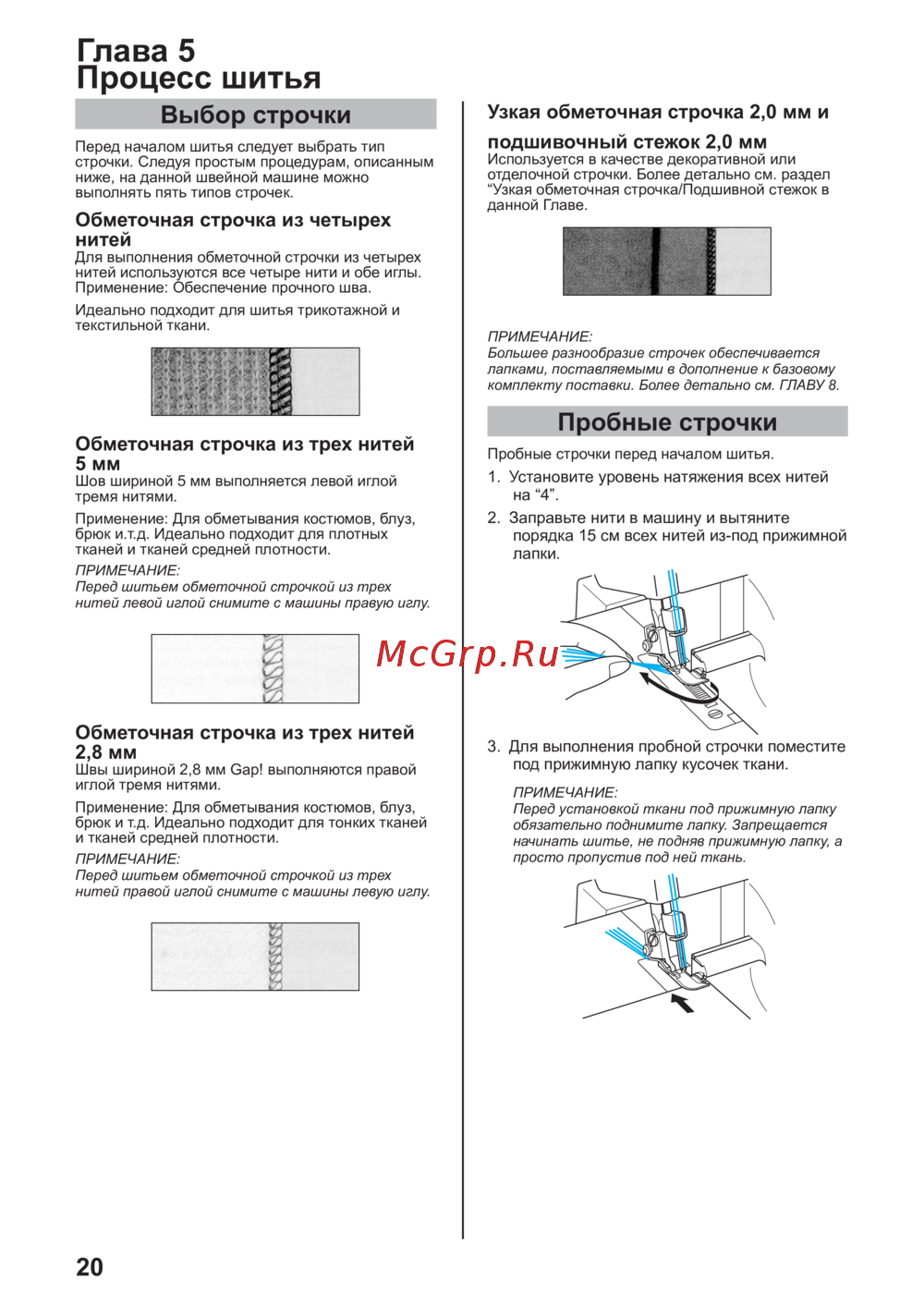 Глава 5
Процесс шитья

Выбор строчки

Перед началом шитья следует выбрать тип строчки. Следуя простым процедурам, описанным ниже, на данной швейной машине можно выполнять пять типов строчек.

Обметочная строчка из четырех нитей
Для выполнения обметочной строчки из четырех нитей используются все четыре нити и обе иглы. Применение: Обеспечение прочного шва.

Идеально подходит для шитья трикотажной и текстильной ткани.

Обметочная строчка из трех нитей 5 мм
Шов шириной 5 мм выполняется левой иглой тремя нитями.

Применение: Для обметывания костюмов, блуз, брюк и.т.д. Идеально подходит для плотных тканей и тканей средней плотности.

ПРИМЕЧАНИЕ:
Перед шитьем обметочной строчкой из трех нитей левой иглой снимите с машины правую иглу.

Обметочная строчка из трех нитей 2,8 мм
Швы шириной 2,8 мм Gap! выполняются правой иглой тремя нитями.

Применение: Для обметывания костюмов, блуз, брюк и т.д. Идеально подходит для тонких тканей и тканей средней плотности.

ПРИМЕЧАНИЕ:
Перед шитьем обметочной строчкой из трех нитей правой иглой снимите с машины левую иглу.

Узкая обметочная строчка 2,0 мм и подшивочный стежок 2,0 мм
Используется в качестве декоративной или отделочной строчки. Более детально см. раздел “Узкая обметочная строчка/Подшивной стежок в данной Главе.

ПРИМЕЧАНИЕ:
Большее разнообразие строчек обеспечивается лапками, поставляемыми в дополнение к базовому комплекту поставки. Более детально см. ГЛАВУ 8.

Пробные строчки

Пробные строчки перед началом шитья.

1. Установите уровень натяжения всех нитей на “4”.

2. Заправьте нити в машину и вытяните порядка 15 см всех нитей из-под прижимной лапки.

McGrp.Ru

3. Для выполнения пробной строчки поместите под прижимную лапку кусочек ткани.

ПРИМЕЧАНИЕ:
Перед установкой ткани под прижимную лапку обязательно поднимите лапку. Запрещается начинать шитье, не подняв прижимную лапку, а просто пропустив под ней ткань.

20