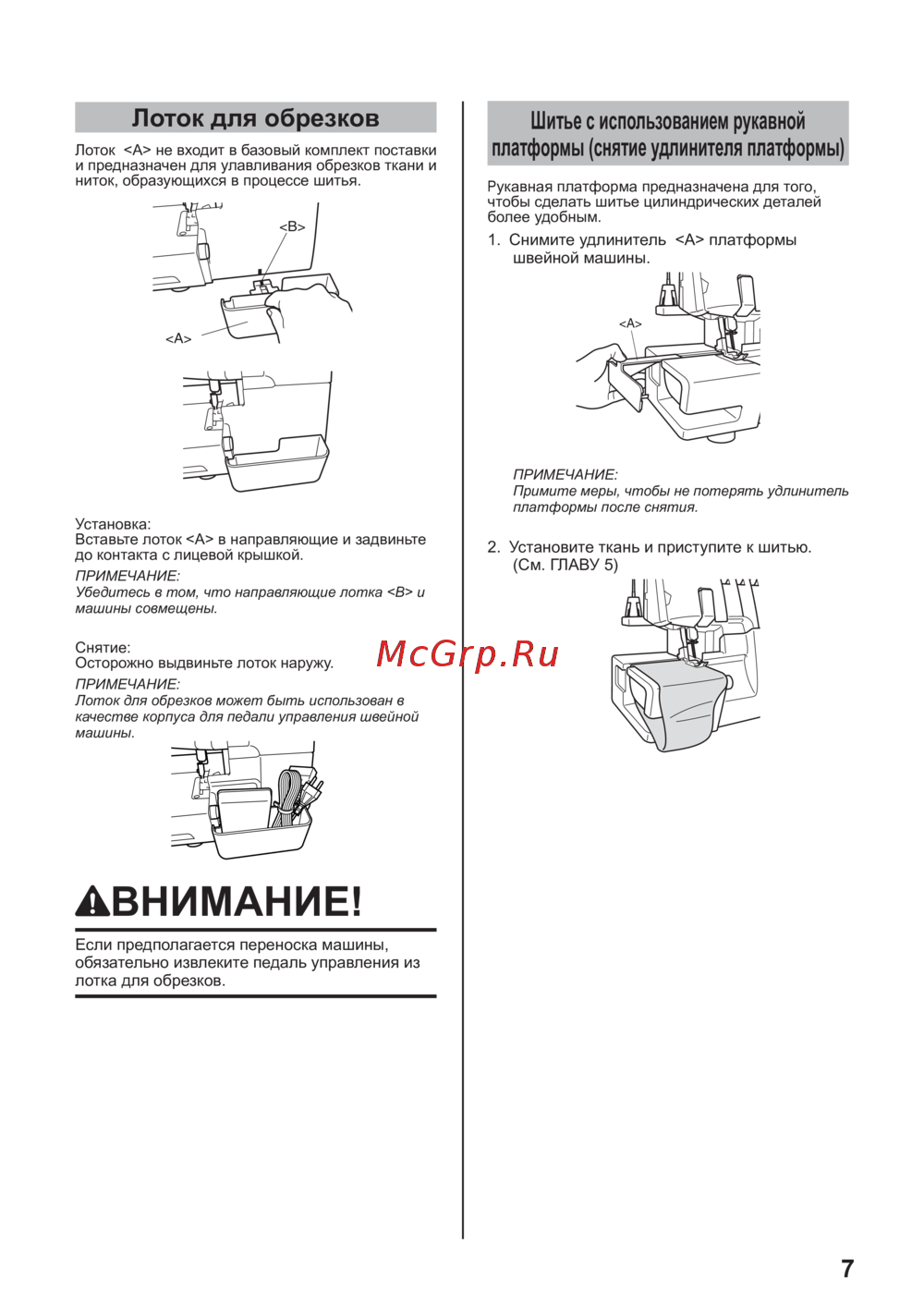 Лоток для обрезков

Лоток <A> не входит в базовый комплект поставки и предназначен для улавливания обрезков ткани и ниток, образующихся в процессе шитья.

<B>

<A>

Установка:
Вставьте лоток <A> в направляющие и задвиньте до контакта с лицевой крышкой.
ПРИМЕЧАНИЕ:
Убедитесь в том, что направляющие лотка <B> и машины совмещены.

Снятие:
Осторожно выдвиньте лоток наружу.
ПРИМЕЧАНИЕ:
Лоток для обрезков может быть использован в качестве корпуса для педали управления швейной машины.

ВНИМАНИЕ!

Если предполагается переноска машины, обязательно извлеките педаль управления из лотка для обрезков.

Шитье с использованием рукавной платформы (снятие удлинителя платформы)

Рукавная платформа предназначена для того, чтобы сделать шитье цилиндрических деталей более удобным.
1. Снимите удлинитель <A> платформы швейной машины.

<A>

ПРИМЕЧАНИЕ:
Примите меры, чтобы не потерять удлинитель платформы после снятия.

2. Установите ткань и приступите к шитью. (См. ГЛАВУ 5)

McGrp.Ru

7