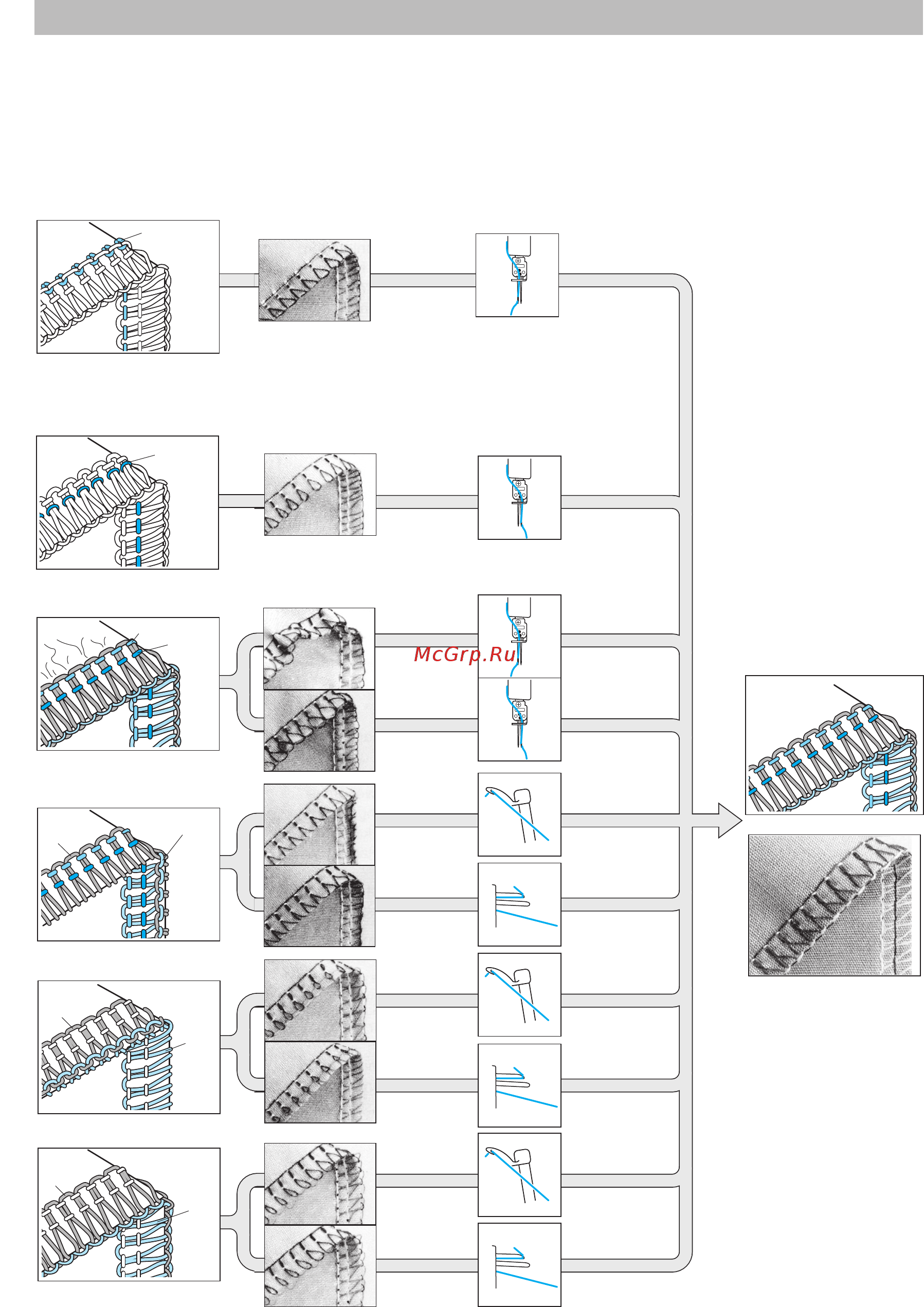 McGrp.Ru