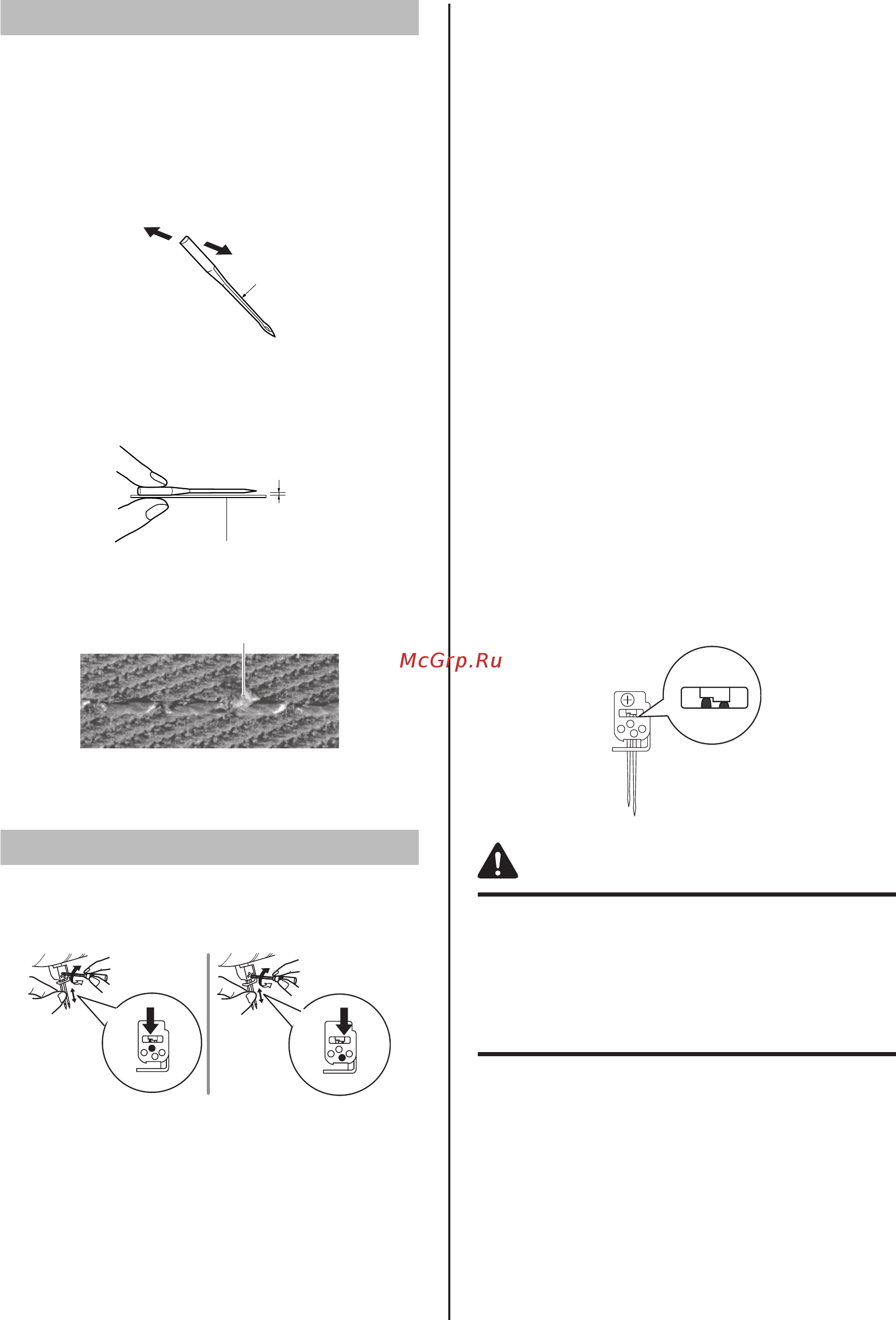 McGrp.Ru