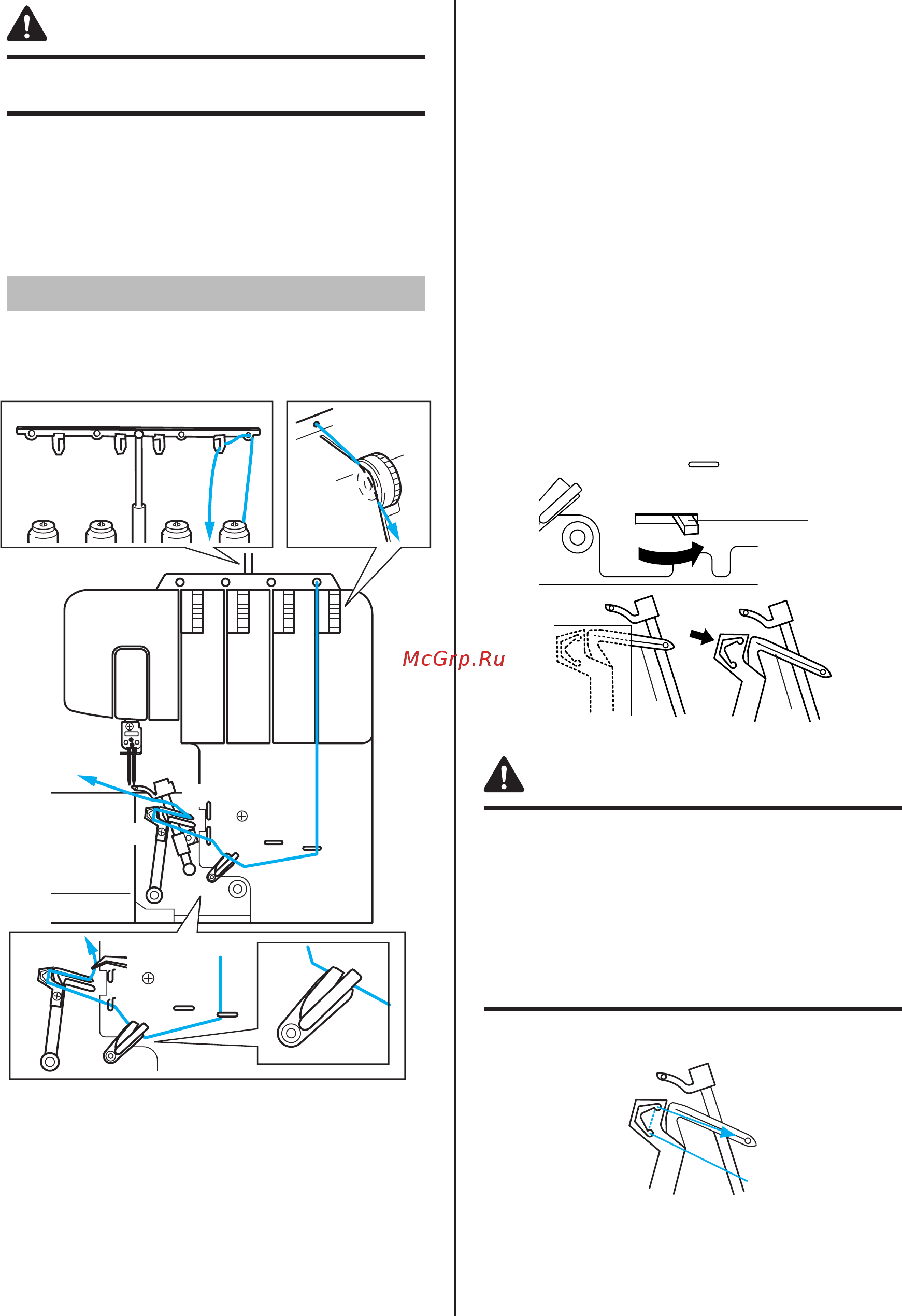 McGrp.Ru