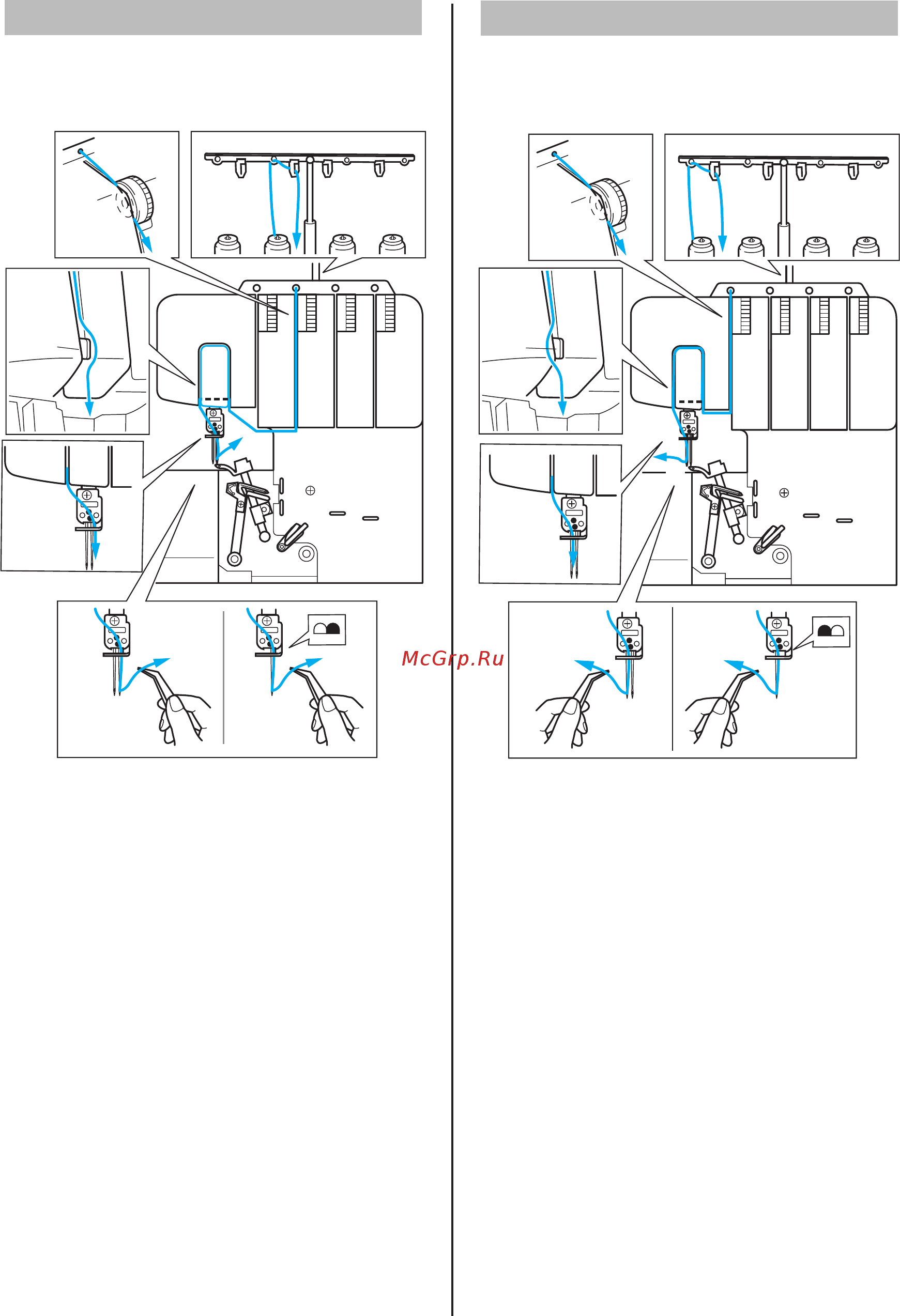 McGrp.Ru