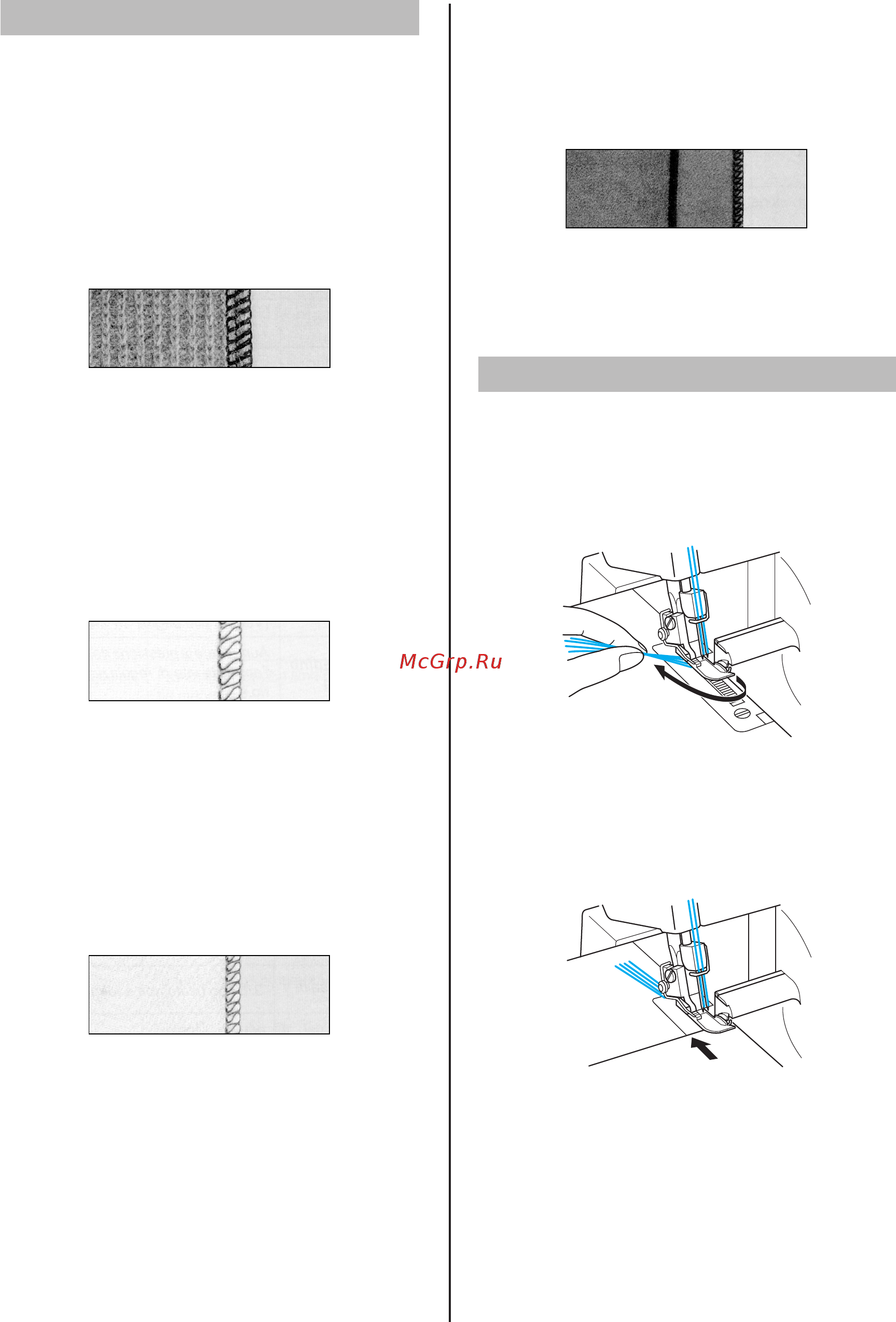 McGrp.Ru