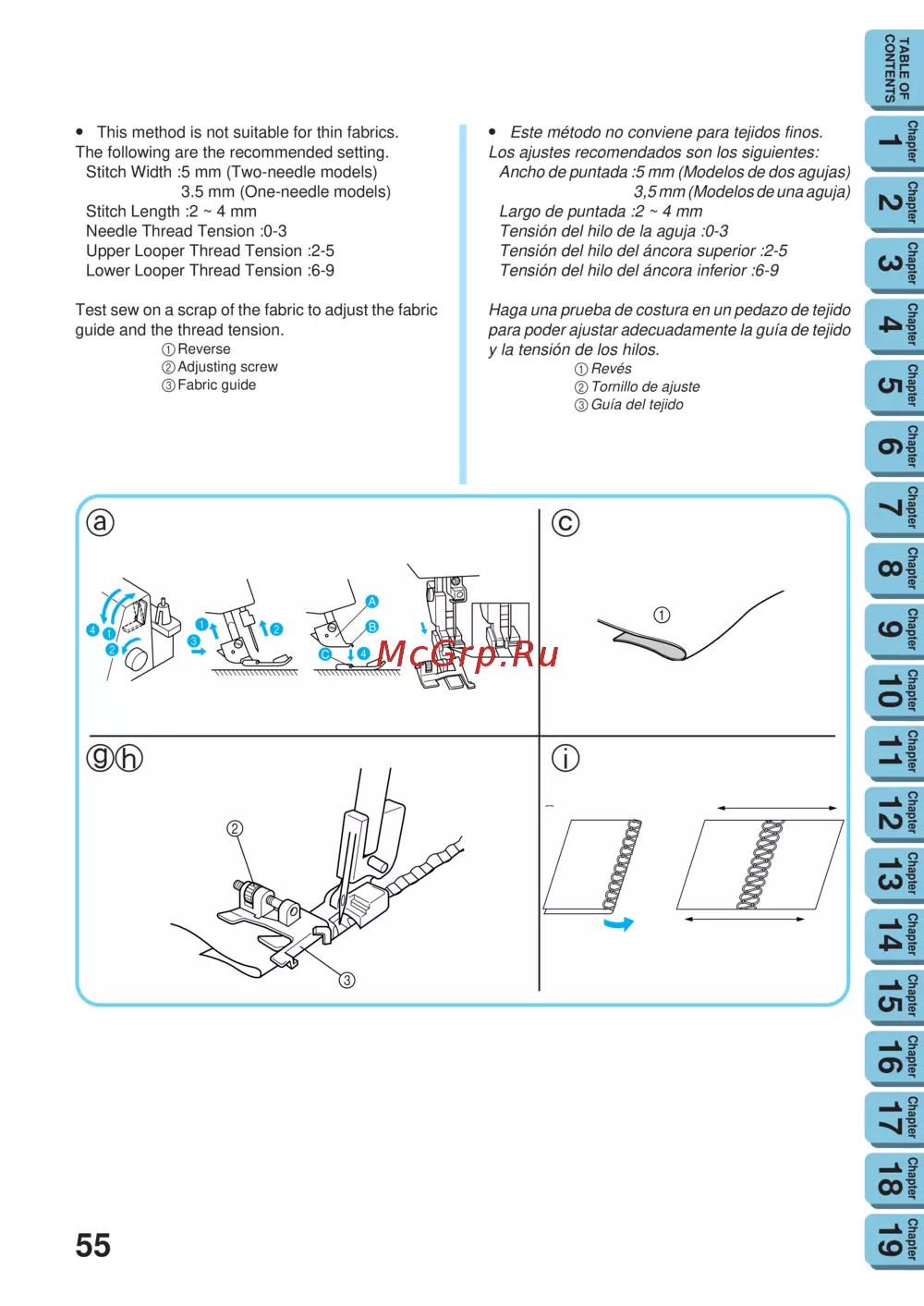 • This method is not suitable for thin fabrics.
The following are the recommended setting.
Stitch Width :5 mm (Two-needle models)
3.5 mm (One-needle models)
Stitch Length :2 ~ 4 mm
Needle Thread Tension :0-3
Upper Looper Thread Tension :2-5
Lower Looper Thread Tension :6-9

Test sew on a scrap of the fabric to adjust the fabric guide and the thread tension.
① Reverse
② Adjusting screw
③ Fabric guide

• Este método no conviene para tejidos finos.
Los ajustes recomendados son los siguientes:
Ancho de puntada :5 mm (Modelos de dos agujas)
3,5 mm (Modelos de una aguja)
Largo de puntada :2 ~ 4 mm
Tensión del hilo de la aguja :0-3
Tensión del hilo del áncora superior :2-5
Tensión del hilo del áncora inferior :6-9

Haga una prueba de costura en un pedazo de tejido para poder ajustar adecuadamente la guía de tejido y la tensión de los hilos.
① Revés
② Tornillo de ajuste
③ Guía del tejido

ⓐ
④ ① ② ① ② ③ Ⓐ Ⓑ Ⓒ ④
McGrp.Ru
ⓒ
①
ⓖⓗ
②
③
ⓘ

55

TABLE OF CONTENTS
Chapter 1
Chapter 2
Chapter 3
Chapter 4
Chapter 5
Chapter 6
Chapter 7
Chapter 8
Chapter 9
Chapter 10
Chapter 11
Chapter 12
Chapter 13
Chapter 14
Chapter 15
Chapter 16
Chapter 17
Chapter 18
Chapter 19