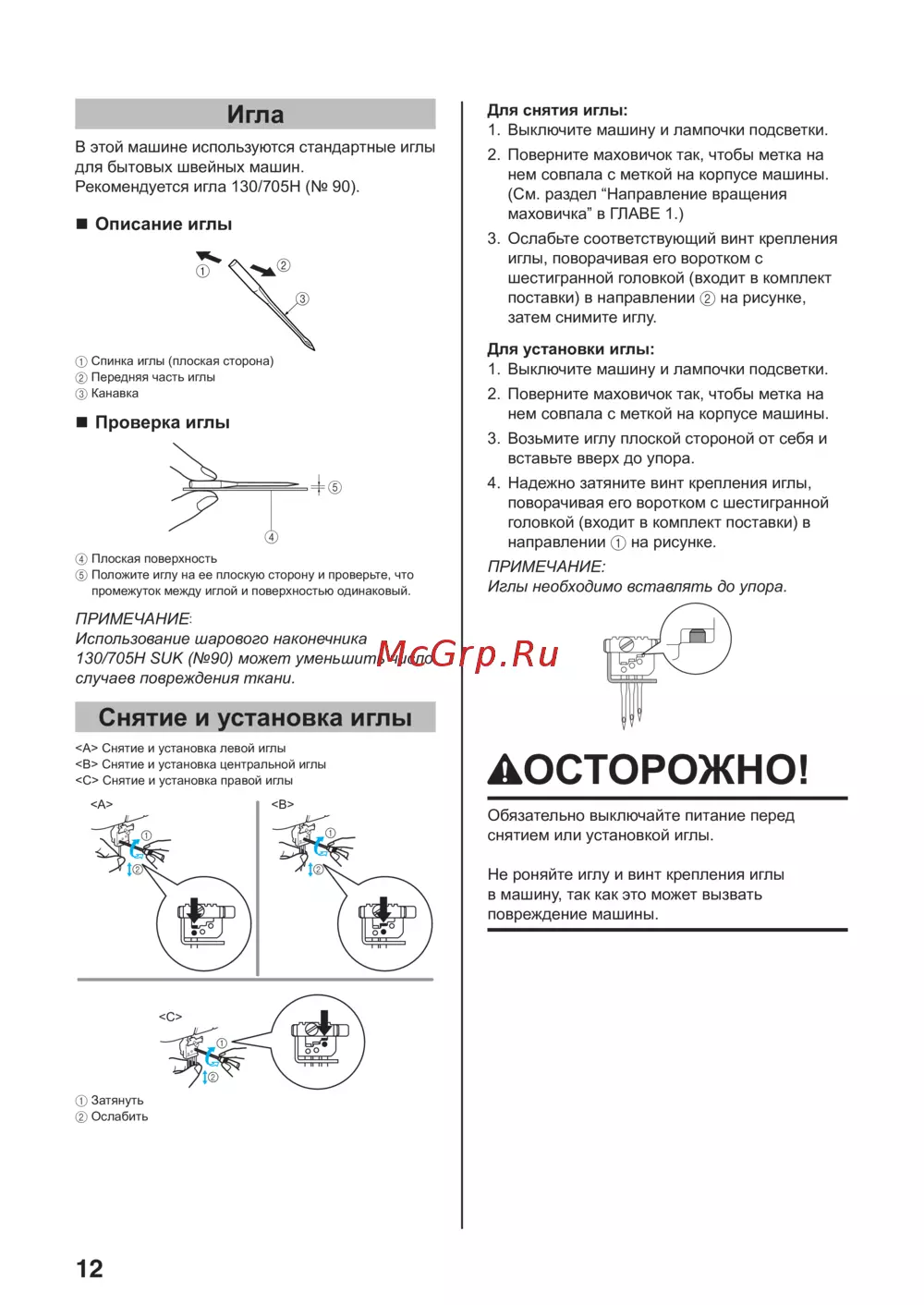 Игла

В этой машине используются стандартные иглы для бытовых швейных машин.
Рекомендуется игла 130/705H (№ 90).

■ Описание иглы

① ② ③

① Спинка иглы (плоская сторона)
② Передняя часть иглы
③ Канавка

■ Проверка иглы

⑤ ④

④ Плоская поверхность
⑤ Положите иглу на ее плоскую сторону и проверьте, что промежуток между иглой и поверхностью одинаковый.

ПРИМЕЧАНИЕ:
Использование шарового наконечника 130/705H SUK (№90) может уменьшить число случаев повреждения ткани.

McGrp.Ru

Снятие и установка иглы

<A> Снятие и установка левой иглы
<B> Снятие и установка центральной иглы
<C> Снятие и установка правой иглы

<A> ① ②

<B> ① ②

<C> ① ②

① Затянуть
② Ослабить

Для снятия иглы:
1. Выключите машину и лампочки подсветки.
2. Поверните маховичок так, чтобы метка на нем совпала с меткой на корпусе машины. (См. раздел “Направление вращения маховичка” в ГЛАВЕ 1.)
3. Ослабьте соответствующий винт крепления иглы, поворачивая его воротком с шестигранной головкой (входит в комплект поставки) в направлении ② на рисунке, затем снимите иглу.

Для установки иглы:
1. Выключите машину и лампочки подсветки.
2. Поверните маховичок так, чтобы метка на нем совпала с меткой на корпусе машины.
3. Возьмите иглу плоской стороной от себя и вставьте вверх до упора.
4. Надежно затяните винт крепления иглы, поворачивая его воротком с шестигранной головкой (входит в комплект поставки) в направлении ① на рисунке.

ПРИМЕЧАНИЕ:
Иглы необходимо вставлять до упора.

ОСТОРОЖНО!

Обязательно выключайте питание перед снятием или установкой иглы.

Не роняйте иглу и винт крепления иглы в машину, так как это может вызвать повреждение машины.

12