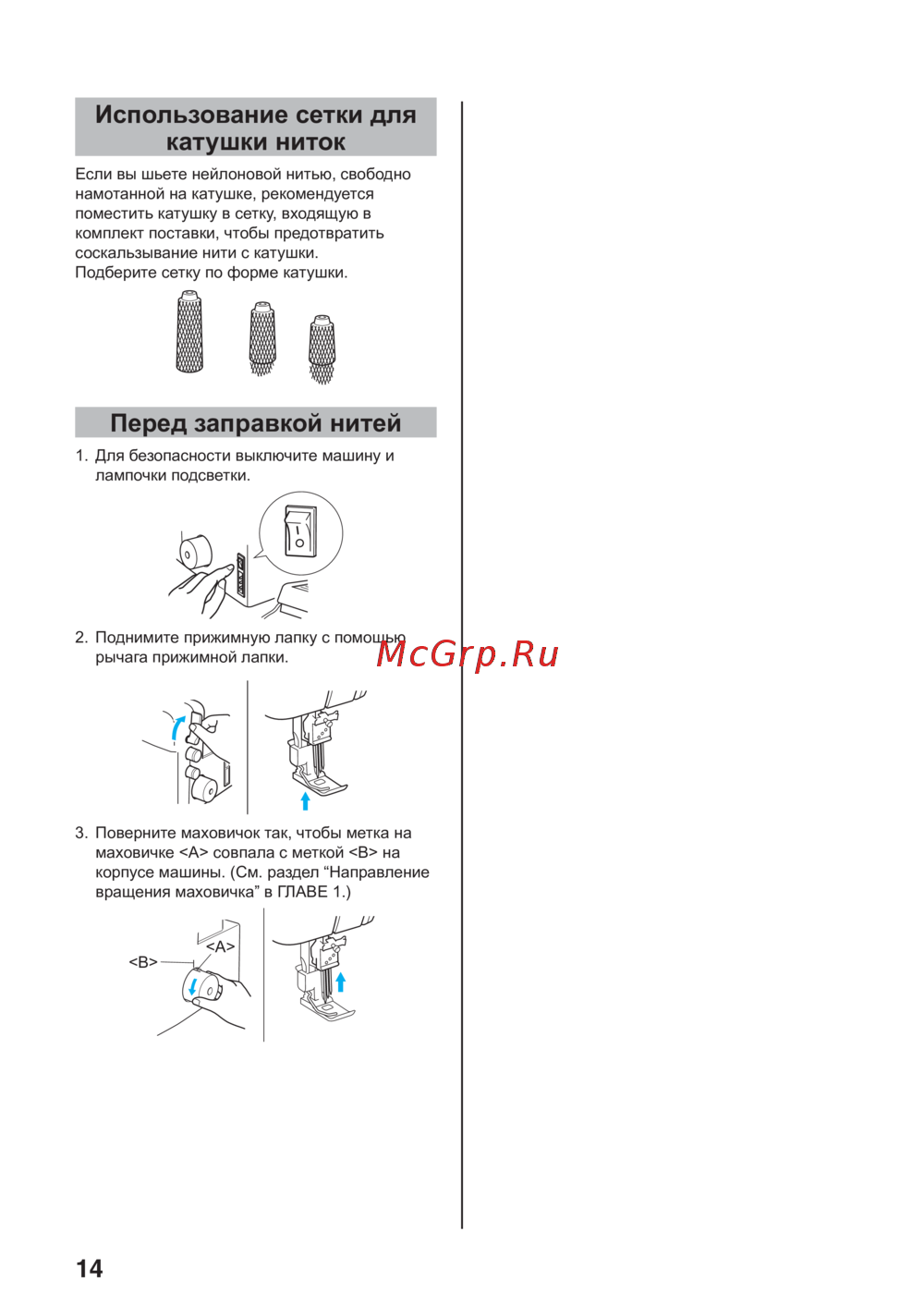 Использование сетки для катушки ниток

Если вы шьете нейлоновой нитью, свободно намотанной на катушке, рекомендуется поместить катушку в сетку, входящую в комплект поставки, чтобы предотвратить соскальзывание нити с катушки.
Подберите сетку по форме катушки.

Перед заправкой нитей

1. Для безопасности выключите машину и лампочки подсветки.

2. Поднимите прижимную лапку с помощью рычага прижимной лапки.

McGrp.Ru

3. Поверните маховичок так, чтобы метка на маховичке <A> совпала с меткой <B> на корпусе машины. (См. раздел “Направление вращения маховичка” в ГЛАВЕ 1.)

<A>
<B>

14