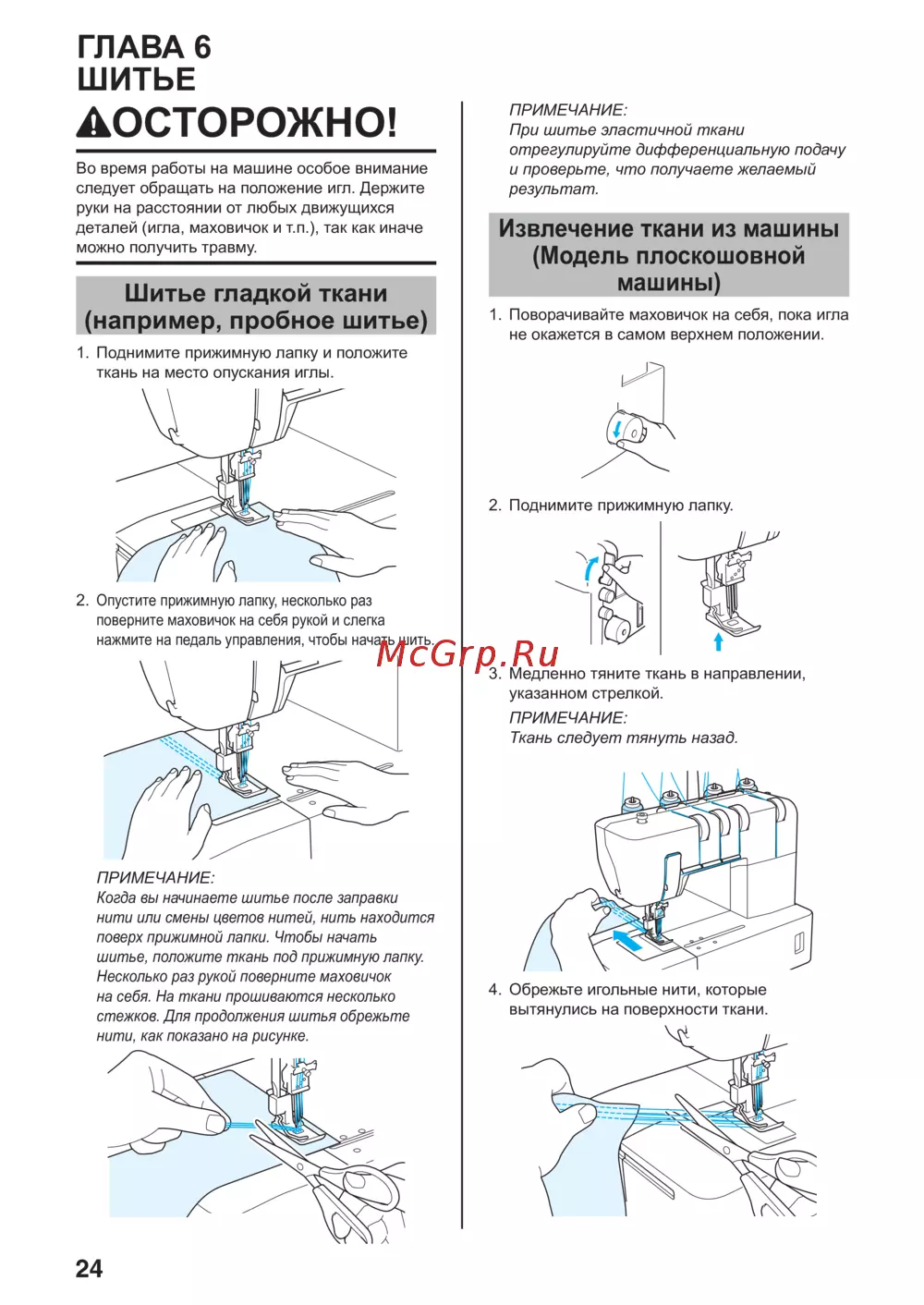 ГЛАВА 6
ШИТЬЕ

ОСТОРОЖНО!

Во время работы на машине особое внимание следует обращать на положение игл. Держите руки на расстоянии от любых движущихся деталей (игла, маховичок и т.п.), так как иначе можно получить травму.

Шитье гладкой ткани (например, пробное шитье)

1. Поднимите прижимную лапку и положите ткань на место опускания иглы.

2. Опустите прижимную лапку, несколько раз поверните маховичок на себя рукой и слегка нажмите на педаль управления, чтобы начать шить.

ПРИМЕЧАНИЕ:
Когда вы начинаете шитье после заправки нити или смены цветов нитей, нить находится поверх прижимной лапки. Чтобы начать шитье, положите ткань под прижимную лапку. Несколько раз рукой поверните маховичок на себя. На ткани прошиваются несколько стежков. Для продолжения шитья обрежьте нити, как показано на рисунке.

ПРИМЕЧАНИЕ:
При шитье эластичной ткани отрегулируйте дифференциальную подачу и проверьте, что получаете желаемый результат.

Извлечение ткани из машины (Модель плоскошовной машины)

1. Поворачивайте маховичок на себя, пока игла не окажется в самом верхнем положении.

2. Поднимите прижимную лапку.

McGrp.Ru

3. Медленно тяните ткань в направлении, указанном стрелкой.
ПРИМЕЧАНИЕ:
Ткань следует тянуть назад.

4. Обрежьте игольные нити, которые вытянулись на поверхности ткани.

24