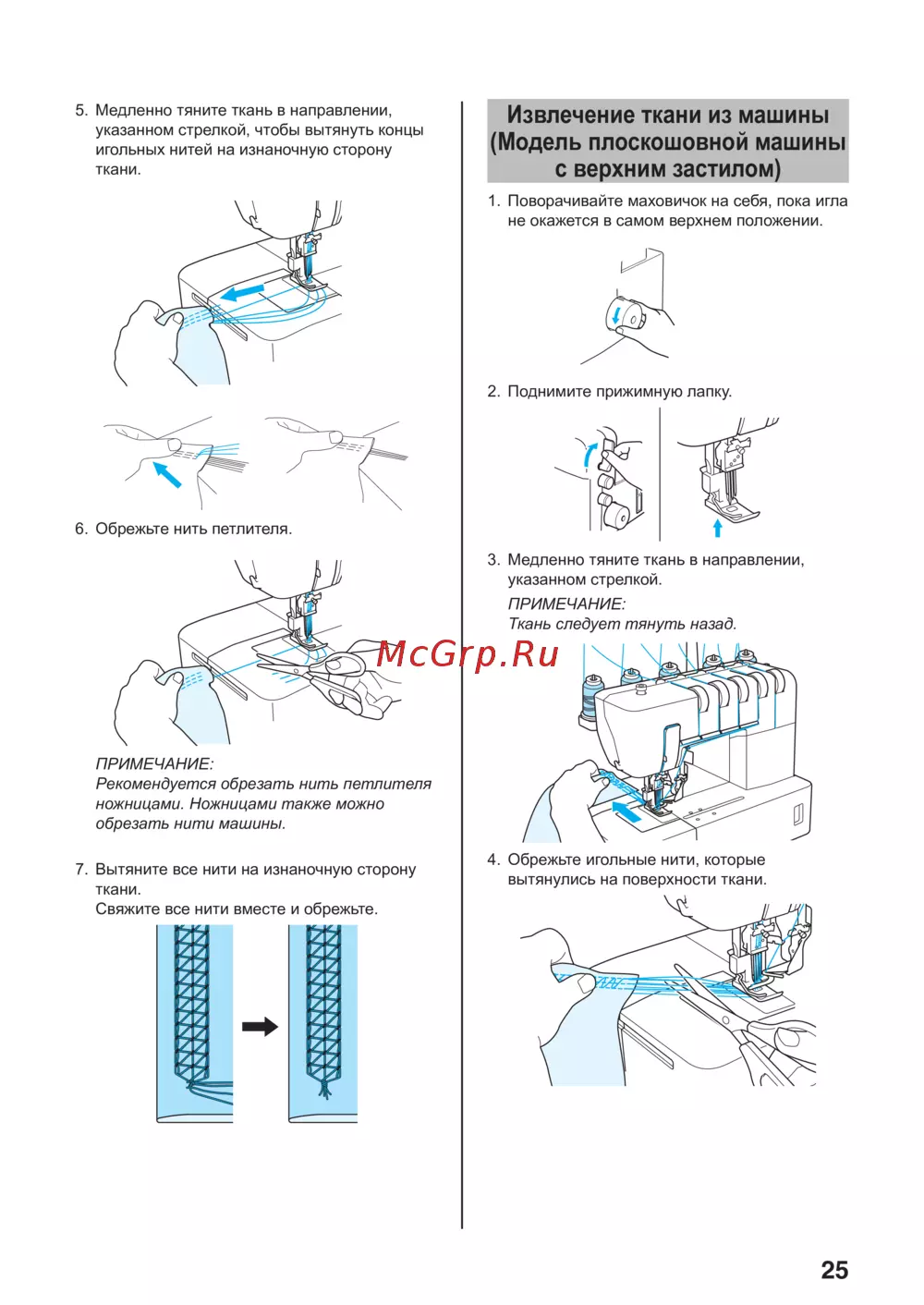 5. Медленно тяните ткань в направлении, указанном стрелкой, чтобы вытянуть концы игольных нитей на изнаночную сторону ткани.

6. Обрежьте нить петлителя.

ПРИМЕЧАНИЕ:
Рекомендуется обрезать нить петлителя ножницами. Ножницами также можно обрезать нити машины.

7. Вытяните все нити на изнаночную сторону ткани.
Свяжите все нити вместе и обрежьте.

Извлечение ткани из машины (Модель плоскошовной машины с верхним застилом)

1. Поворачивайте маховичок на себя, пока игла не окажется в самом верхнем положении.

2. Поднимите прижимную лапку.

3. Медленно тяните ткань в направлении, указанном стрелкой.
ПРИМЕЧАНИЕ:
Ткань следует тянуть назад.

McGrp.Ru

4. Обрежьте игольные нити, которые вытянулись на поверхности ткани.

25