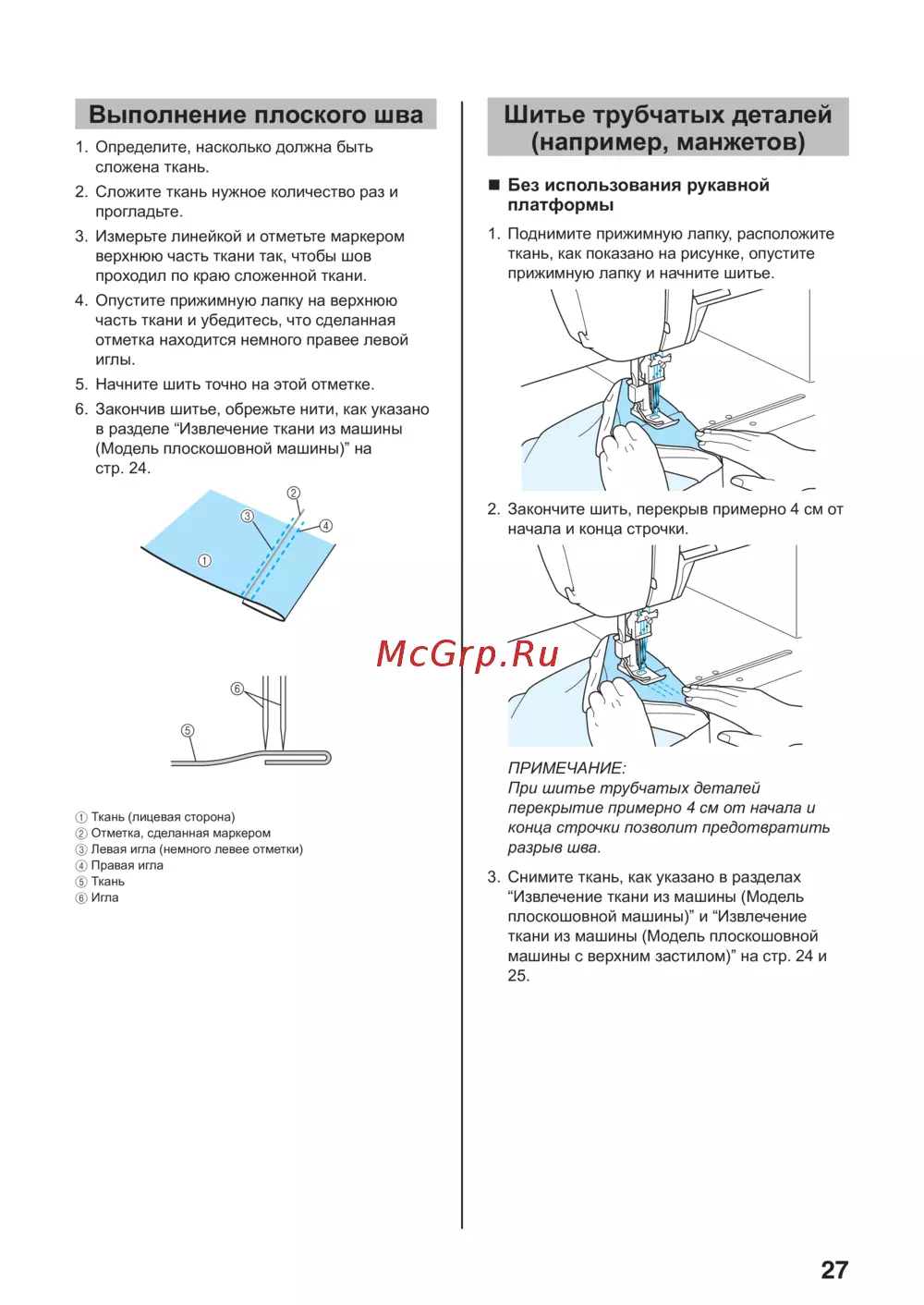 Выполнение плоского шва

1. Определите, насколько должна быть сложена ткань.
2. Сложите ткань нужное количество раз и прогладьте.
3. Измерьте линейкой и отметьте маркером верхнюю часть ткани так, чтобы шов проходил по краю сложенной ткани.
4. Опустите прижимную лапку на верхнюю часть ткани и убедитесь, что сделанная отметка находится немного правее левой иглы.
5. Начните шить точно на этой отметке.
6. Закончив шитье, обрежьте нити, как указано в разделе “Извлечение ткани из машины (Модель плоскошовной машины)” на стр. 24.

②
③
④
①
⑥
⑤

① Ткань (лицевая сторона)
② Отметка, сделанная маркером
③ Левая игла (немного левее отметки)
④ Правая игла
⑤ Ткань
⑥ Игла

Шитье трубчатых деталей (например, манжетов)

■ Без использования рукавной платформы

1. Поднимите прижимную лапку, расположите ткань, как показано на рисунке, опустите прижимную лапку и начните шитье.

2. Закончите шить, перекрыв примерно 4 см от начала и конца строчки.

McGrp.Ru

ПРИМЕЧАНИЕ:
При шитье трубчатых деталей перекрытие примерно 4 см от начала и конца строчки позволит предотвратить разрыв шва.

3. Снимите ткань, как указано в разделах “Извлечение ткани из машины (Модель плоскошовной машины)” и “Извлечение ткани из машины (Модель плоскошовной машины с верхним застилом)” на стр. 24 и 25.

27