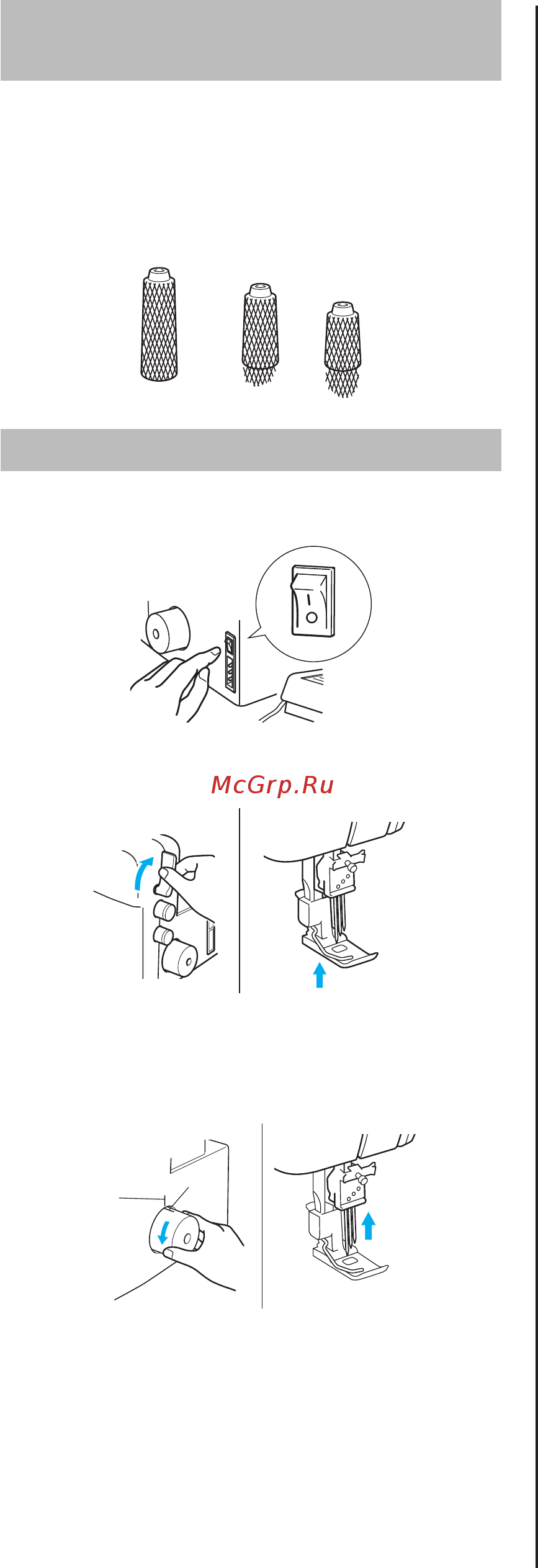 McGrp.Ru