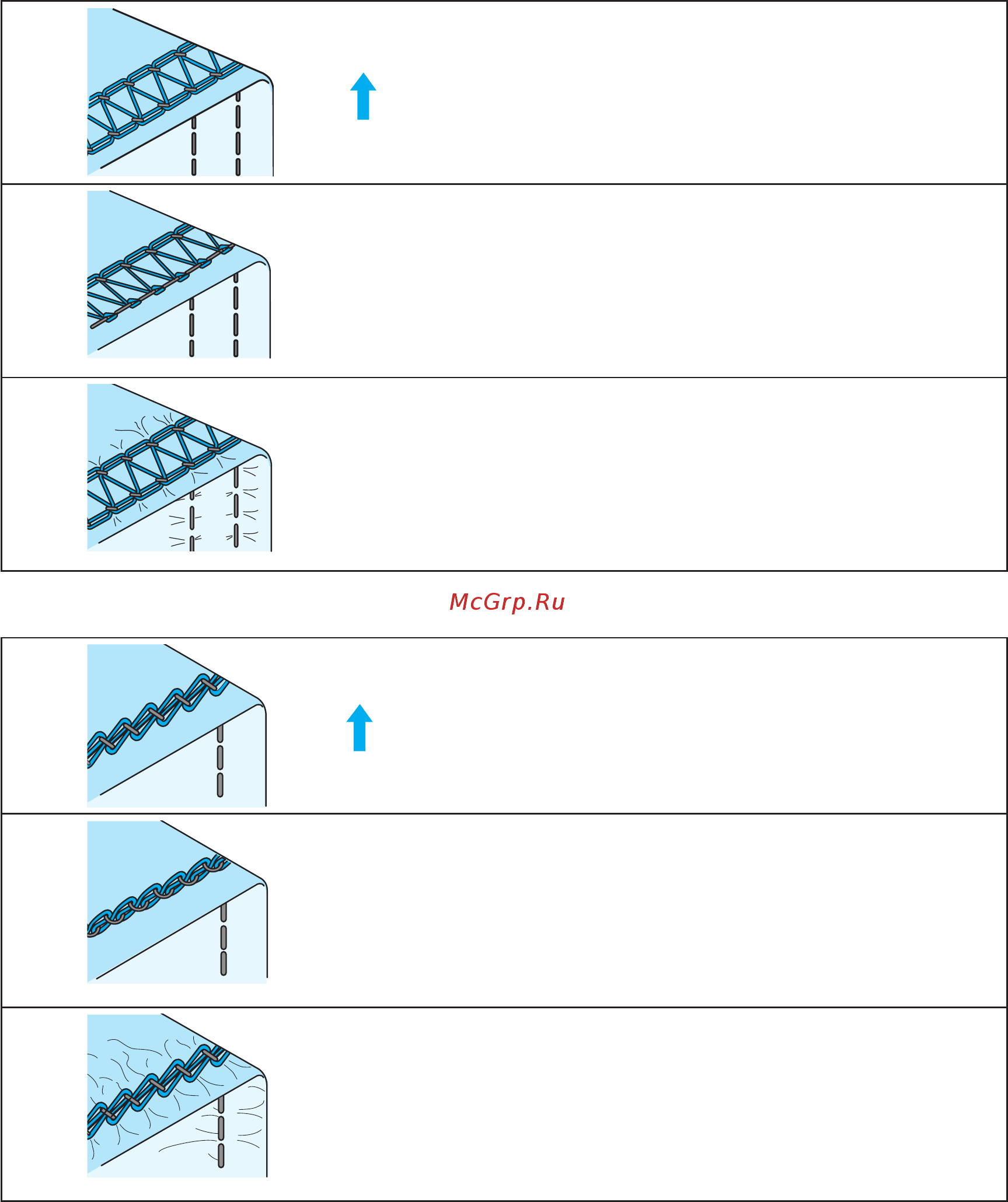 McGrp.Ru