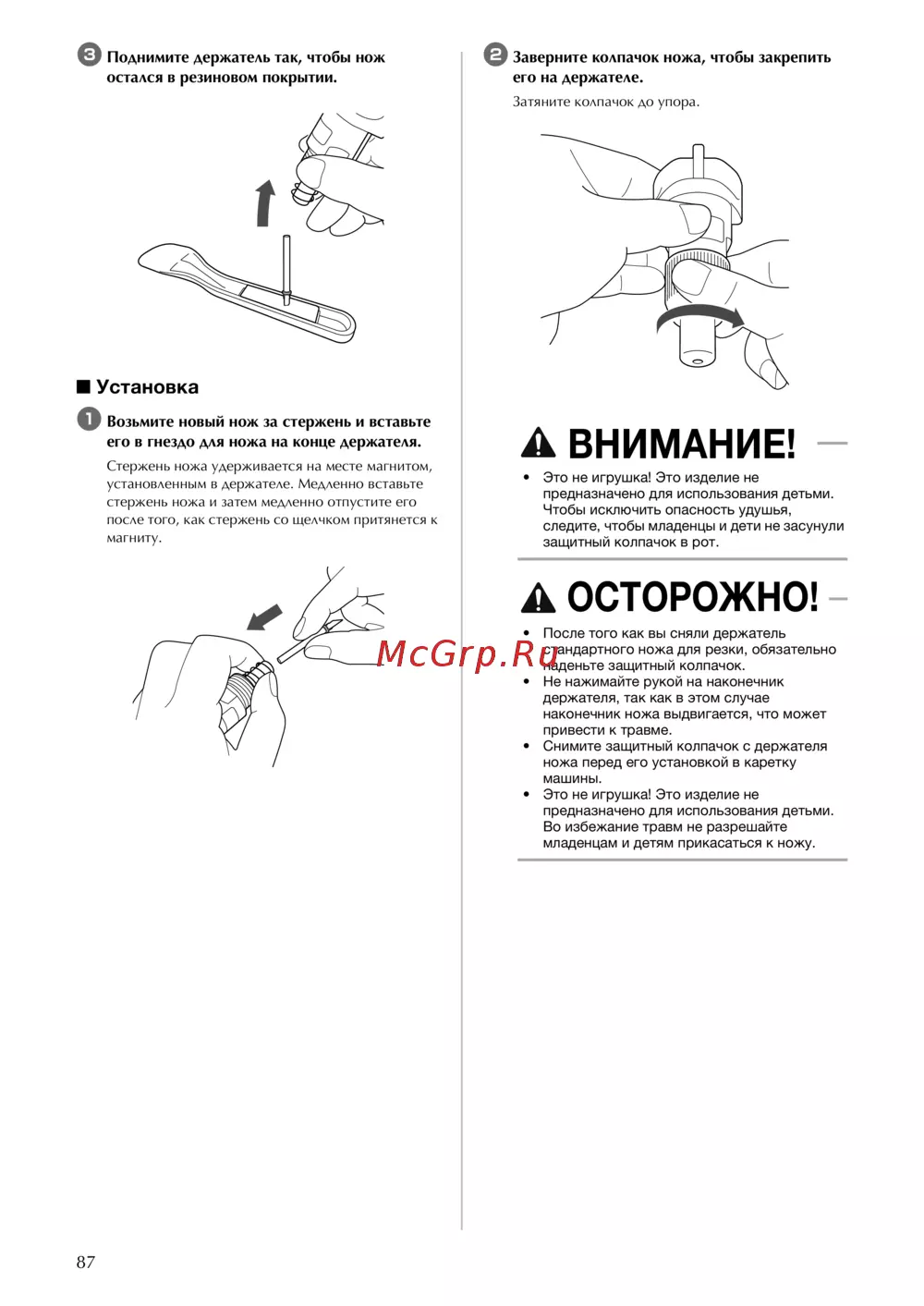 3 Поднимите держатель так, чтобы нож остался в резиновом покрытии.

■ Установка

1 Возьмите новый нож за стержень и вставьте его в гнездо для ножа на конце держателя.

Стержень ножа удерживается на месте магнитом, установленным в держателе. Медленно вставьте стержень ножа и затем медленно отпустите его после того, как стержень со щелчком притянется к магниту.

2 Заверните колпачок ножа, чтобы закрепить его на держателе.

Затяните колпачок до упора.

ВНИМАНИЕ!

• Это не игрушка! Это изделие не предназначено для использования детьми. Чтобы исключить опасность удушья, следите, чтобы младенцы и дети не засунули защитный колпачок в рот.

ОСТОРОЖНО!

• После того как вы сняли держатель стандартного ножа для резки, обязательно наденьте защитный колпачок.
• Не нажимайте рукой на наконечник держателя, так как в этом случае наконечник ножа выдвигается, что может привести к травме.
• Снимите защитный колпачок с держателя ножа перед его установкой в каретку машины.
• Это не игрушка! Это изделие не предназначено для использования детьми. Во избежание травм не разрешайте младенцам и детям прикасаться к ножу.

McGrp.Ru

87