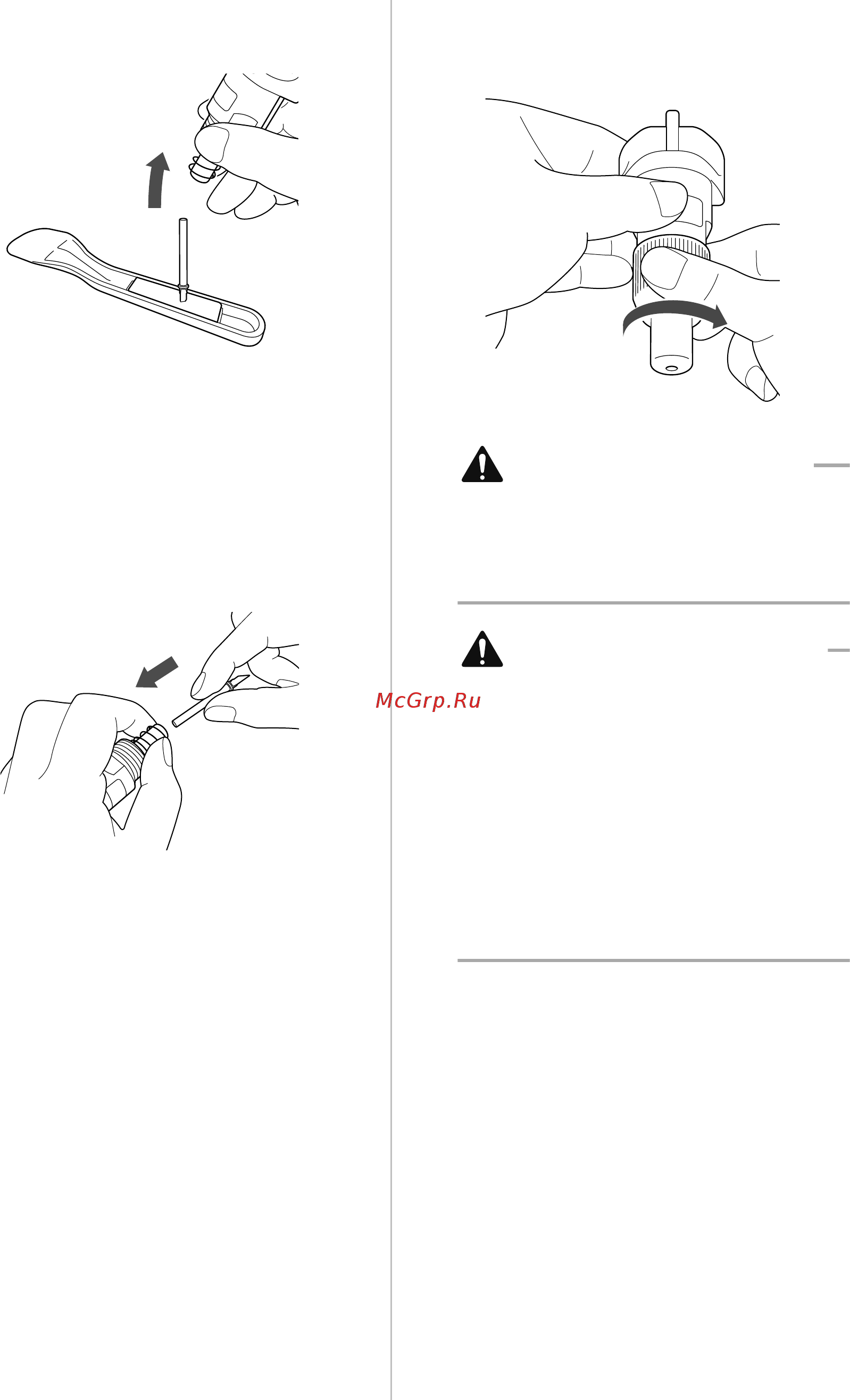 McGrp.Ru