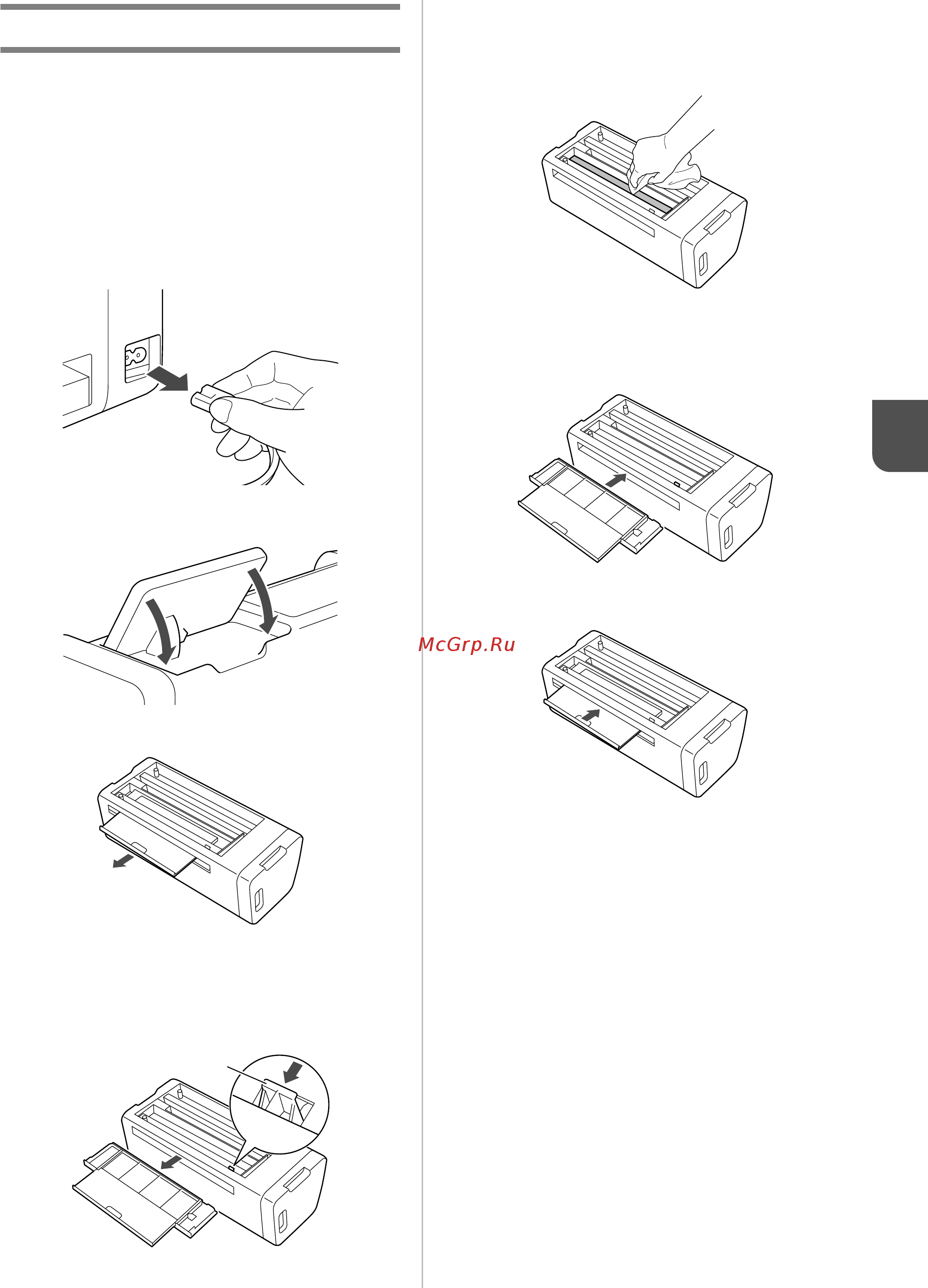 McGrp.Ru