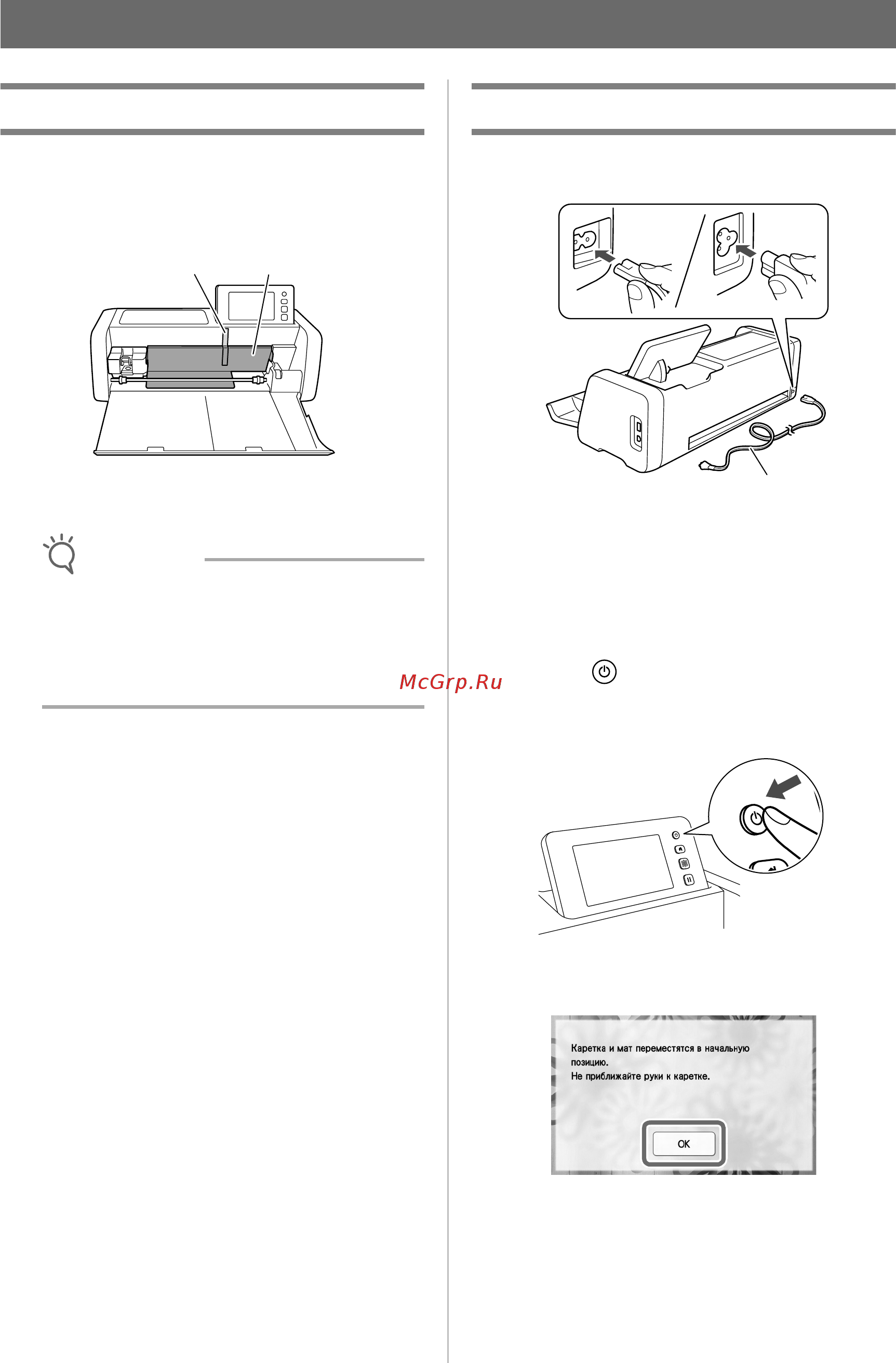 McGrp.Ru

Каретка и мат переместятся в начальную позицию.
Не приближайте руки к каретке.

OK