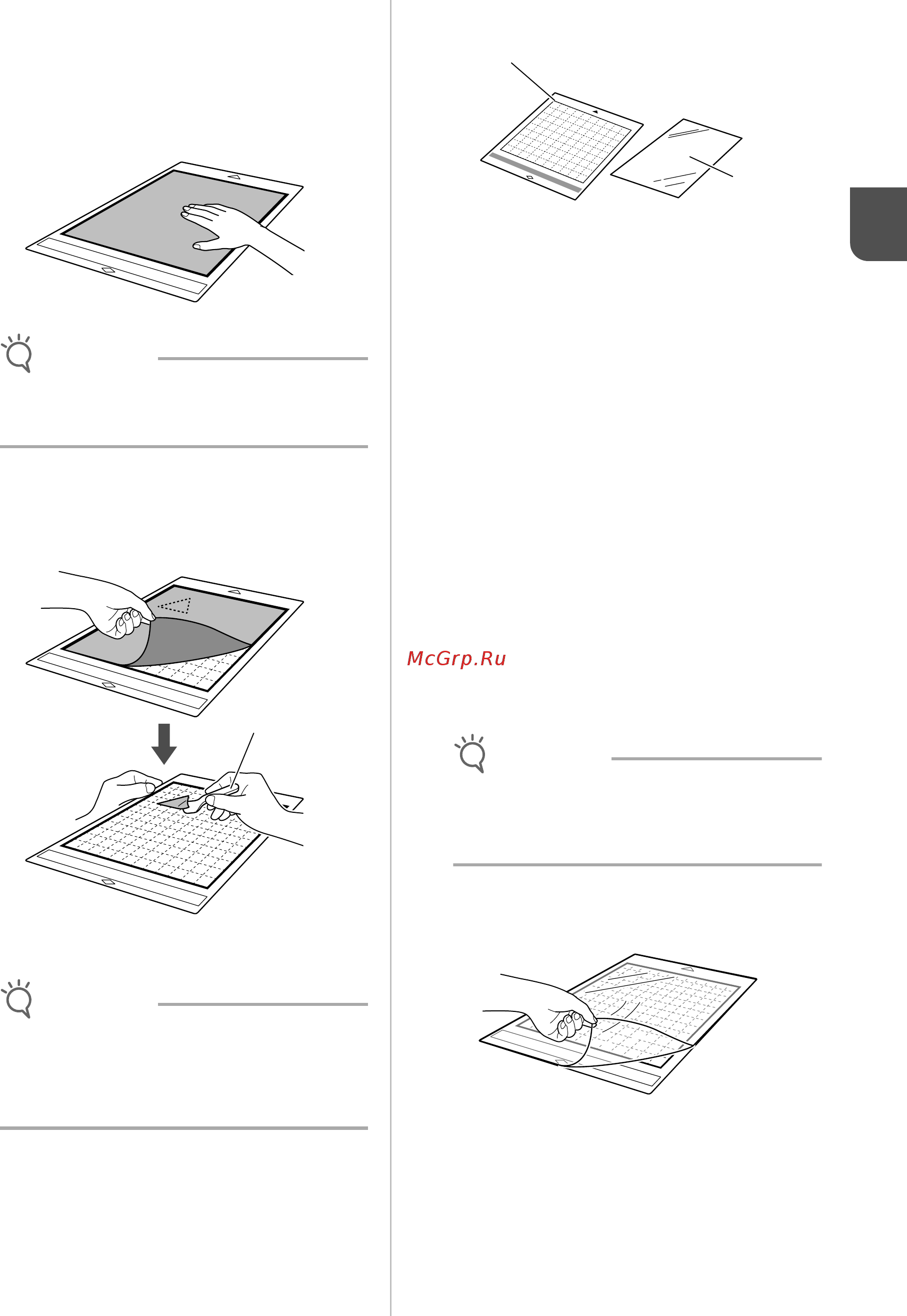 McGrp.Ru