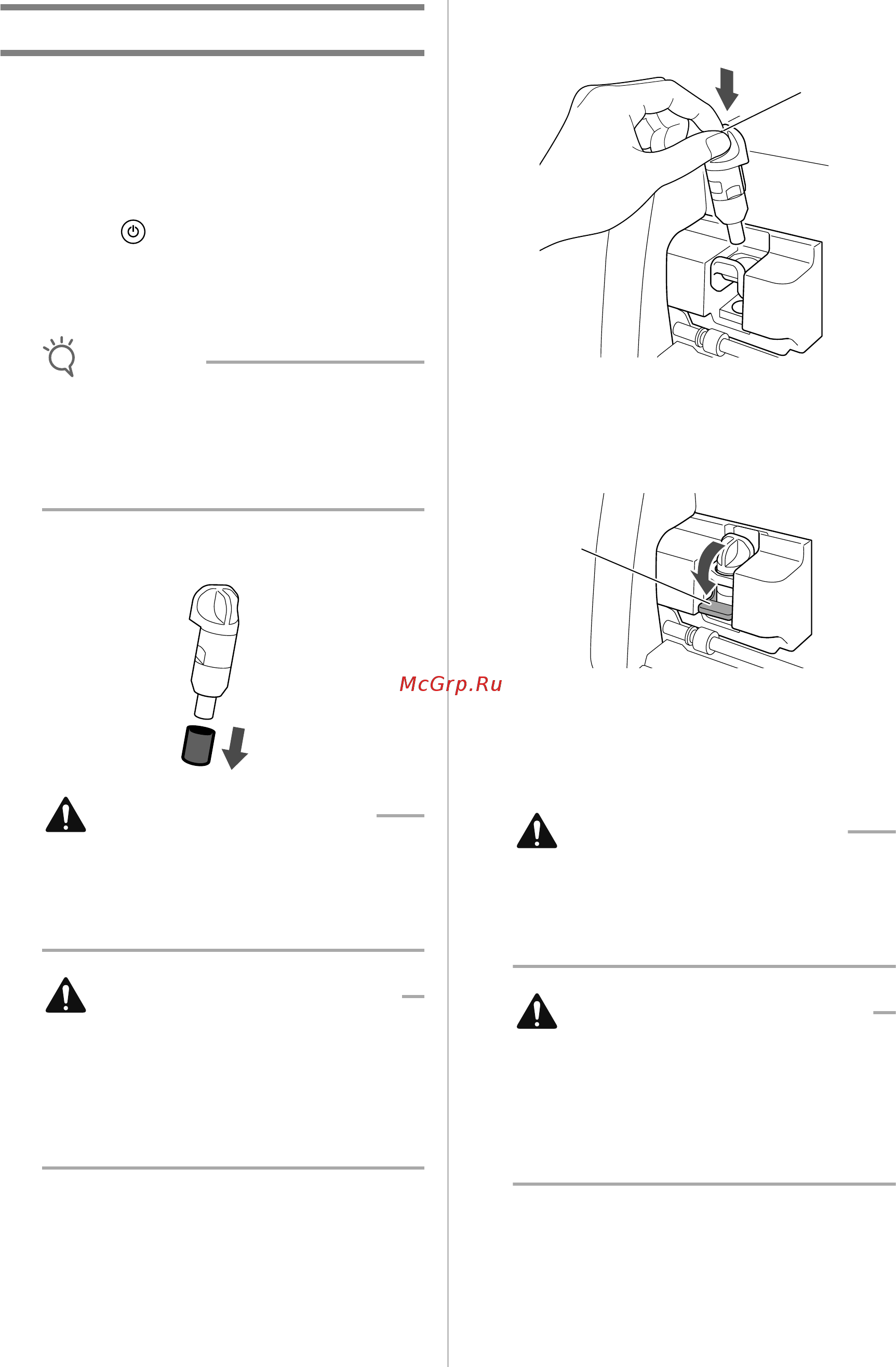 McGrp.Ru