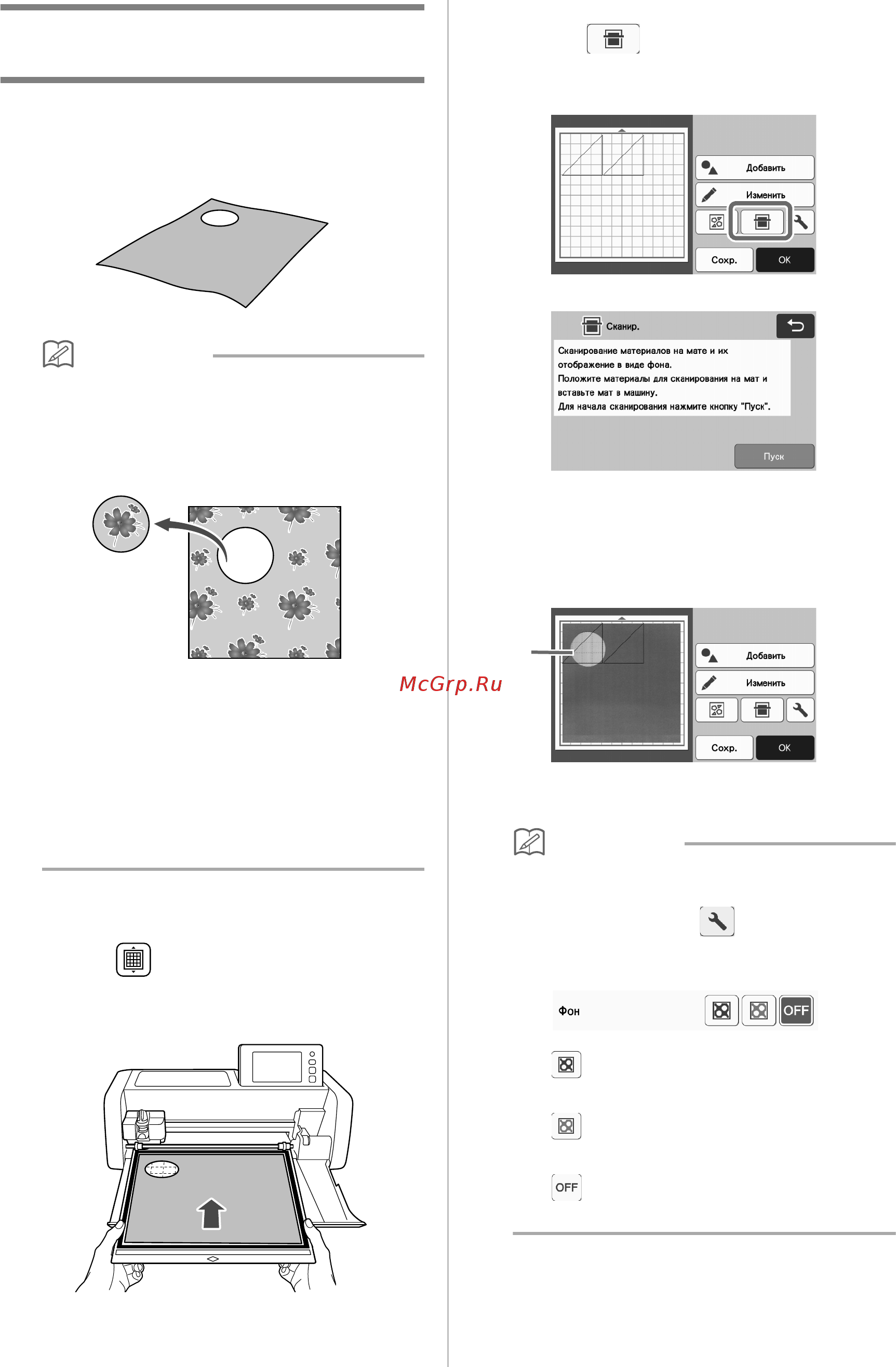 Добавить

Изменить

Сохр.

OK

Сканир.

Сканирование материалов на мате и их отображение в виде фона.
Положите материалы для сканирования на мат и вставьте мат в машину.
Для начала сканирования нажмите кнопку "Пуск".

Пуск

McGrp.Ru

Добавить

Изменить

Сохр.

OK

Фон

OFF

OFF