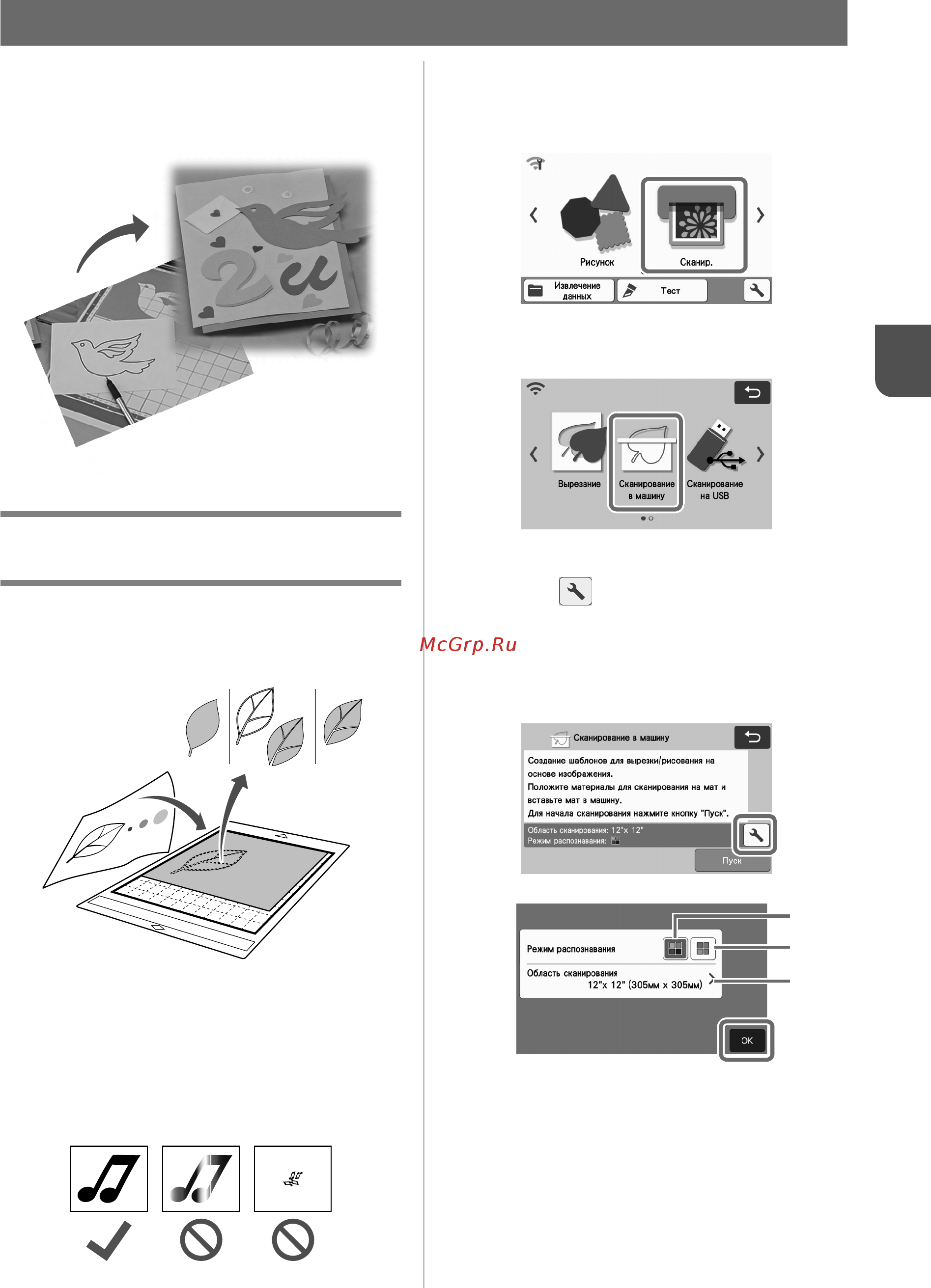 Рисунок

Сканир.

Извлечение данных

Тест

Вырезание

Сканирование в машину

Сканирование на USB

McGrp.Ru

Сканирование в машину

Создание шаблонов для вырезки/рисования на основе изображения.
Положите материалы для сканирования на мат и вставьте мат в машину.
Для начала сканирования нажмите кнопку "Пуск".

Область сканирования: 12"x 12"
Режим распознавания:

Пуск

Режим распознавания

Область сканирования
12"x 12" (305мм x 305мм)

OK