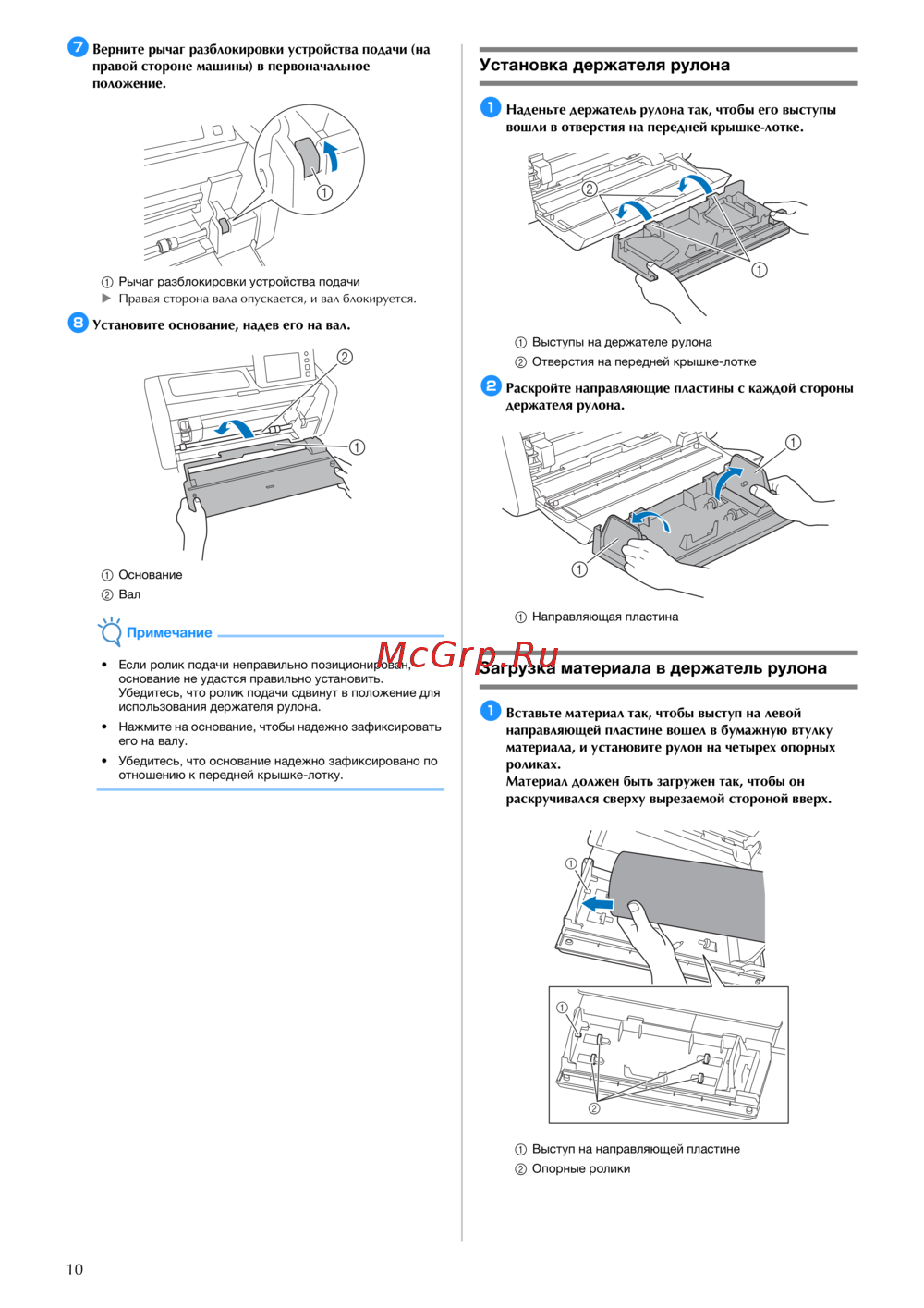 7 Верните рычаг разблокировки устройства подачи (на правой стороне машины) в первоначальное положение.

①

① Рычаг разблокировки устройства подачи
▶ Правая сторона вала опускается, и вал блокируется.

8 Установите основание, надев его на вал.

②

①

① Основание
② Вал

Примечание

• Если ролик подачи неправильно позиционирован, основание не удастся правильно установить. Убедитесь, что ролик подачи сдвинут в положение для использования держателя рулона.

• Нажмите на основание, чтобы надежно зафиксировать его на валу.

• Убедитесь, что основание надежно зафиксировано по отношению к передней крышке-лотку.

Установка держателя рулона

1 Наденьте держатель рулона так, чтобы его выступы вошли в отверстия на передней крышке-лотке.

②

①

① Выступы на держателе рулона
② Отверстия на передней крышке-лотке

2 Раскройте направляющие пластины с каждой стороны держателя рулона.

①

①

① Направляющая пластина

McGrp.Ru

Загрузка материала в держатель рулона

1 Вставьте материал так, чтобы выступ на левой направляющей пластине вошел в бумажную втулку материала, и установите рулон на четырех опорных роликах.
Материал должен быть загружен так, чтобы он раскручивался сверху вырезаемой стороной вверх.

①

①

②

① Выступ на направляющей пластине
② Опорные ролики

10