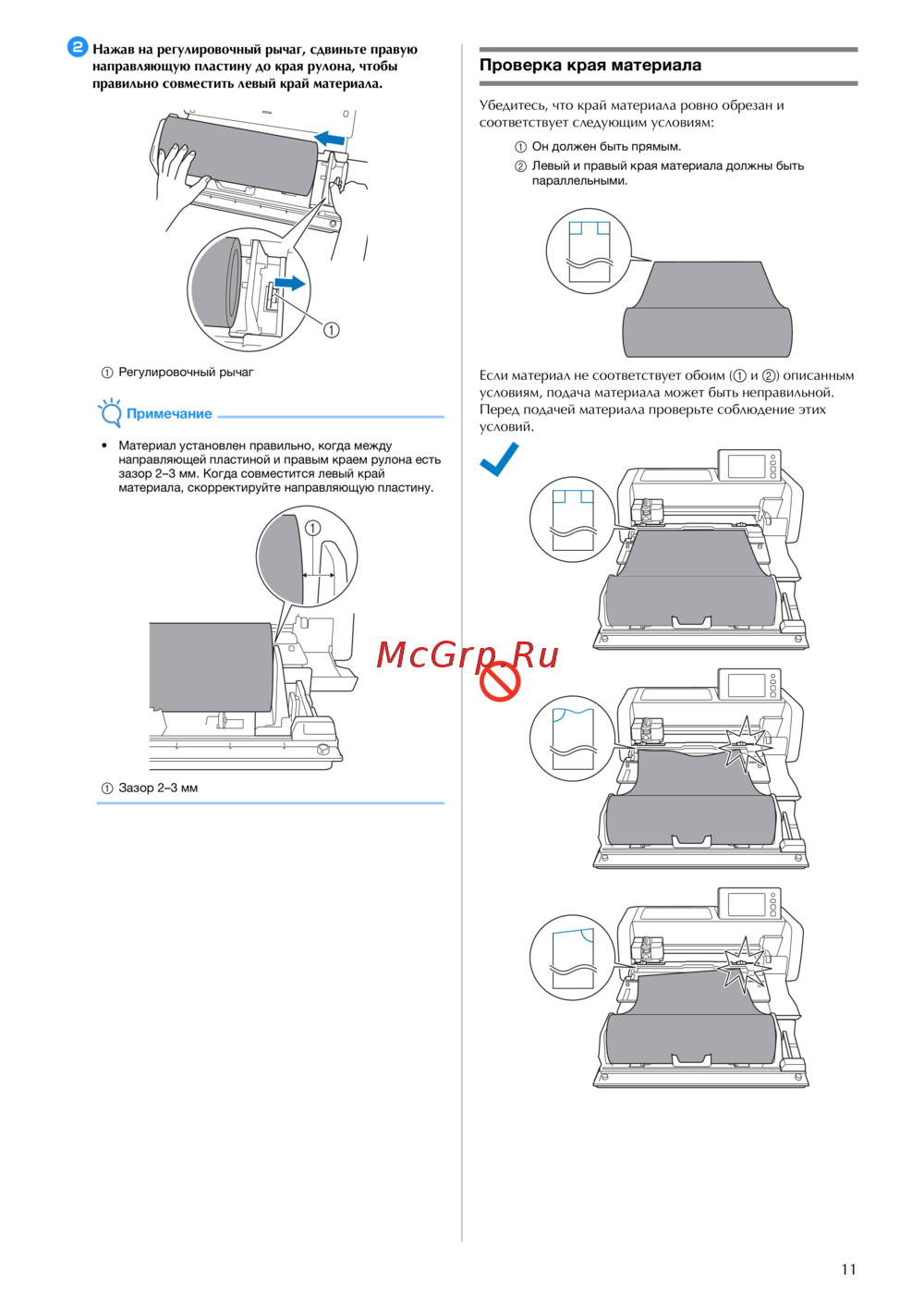 2 Нажав на регулировочный рычаг, сдвиньте правую направляющую пластину до края рулона, чтобы правильно совместить левый край материала.

①

① Регулировочный рычаг

Примечание

• Материал установлен правильно, когда между направляющей пластиной и правым краем рулона есть зазор 2–3 мм. Когда совместится левый край материала, скорректируйте направляющую пластину.

①

① Зазор 2–3 мм

Проверка края материала

Убедитесь, что край материала ровно обрезан и соответствует следующим условиям:

① Он должен быть прямым.
② Левый и правый края материала должны быть параллельными.

Если материал не соответствует обоим (① и ②) описанным условиям, подача материала может быть неправильной. Перед подачей материала проверьте соблюдение этих условий.

McGrp.Ru

11