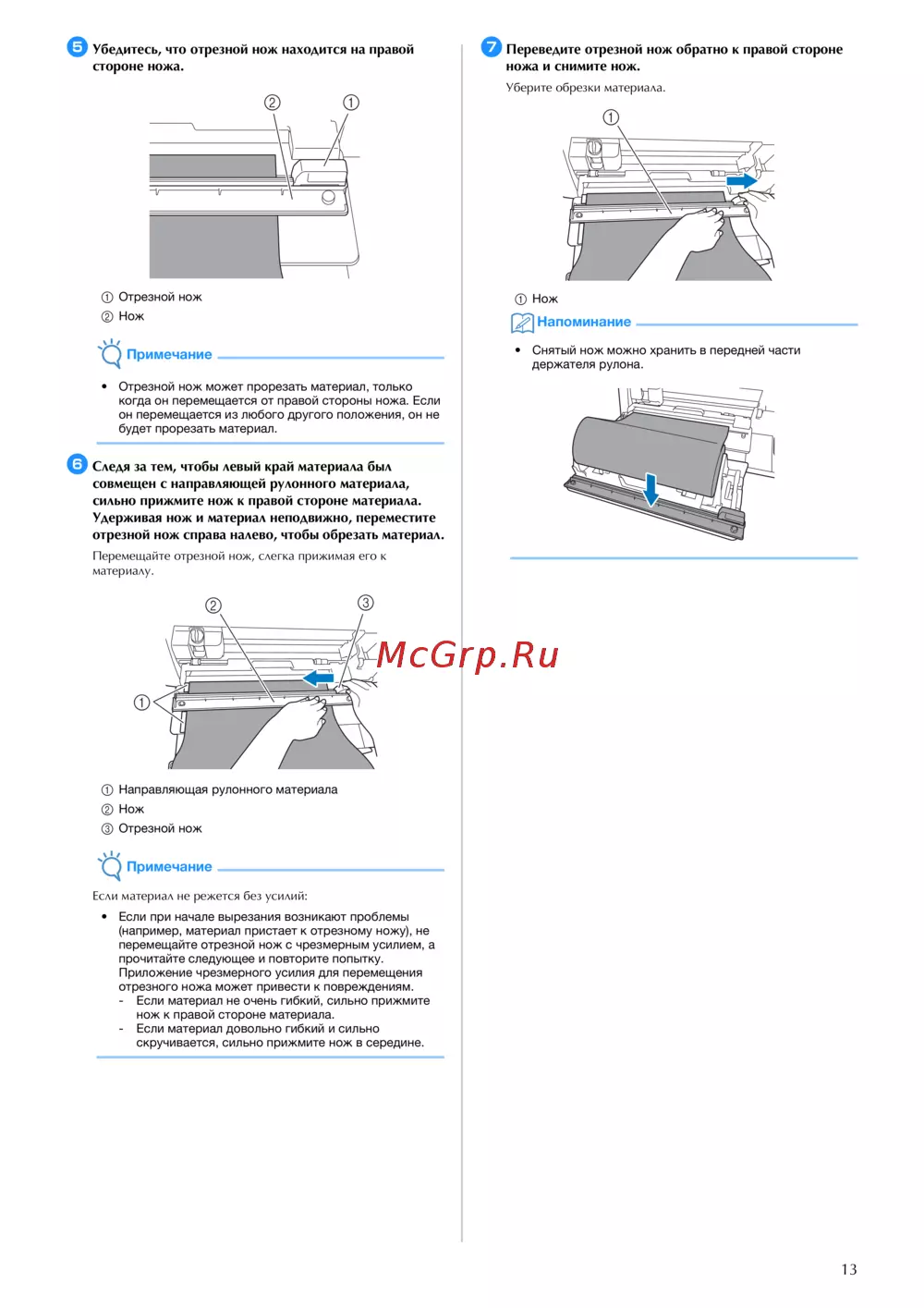 5 Убедитесь, что отрезной нож находится на правой стороне ножа.

② ①

① Отрезной нож
② Нож

Примечание

• Отрезной нож может прорезать материал, только когда он перемещается от правой стороны ножа. Если он перемещается из любого другого положения, он не будет прорезать материал.

6 Следя за тем, чтобы левый край материала был совмещен с направляющей рулонного материала, сильно прижмите нож к правой стороне материала. Удерживая нож и материал неподвижно, переместите отрезной нож справа налево, чтобы обрезать материал.

Перемещайте отрезной нож, слегка прижимая его к материалу.

② ③ ①

① Направляющая рулонного материала
② Нож
③ Отрезной нож

Примечание

Если материал не режется без усилий:

• Если при начале вырезания возникают проблемы (например, материал пристает к отрезному ножу), не перемещайте отрезной нож с чрезмерным усилием, а прочитайте следующее и повторите попытку. Приложение чрезмерного усилия для перемещения отрезного ножа может привести к повреждениям.
- Если материал не очень гибкий, сильно прижмите нож к правой стороне материала.
- Если материал довольно гибкий и сильно скручивается, сильно прижмите нож в середине.

7 Переведите отрезной нож обратно к правой стороне ножа и снимите нож.

Уберите обрезки материала.

①

① Нож

Напоминание

• Снятый нож можно хранить в передней части держателя рулона.

McGrp.Ru

13