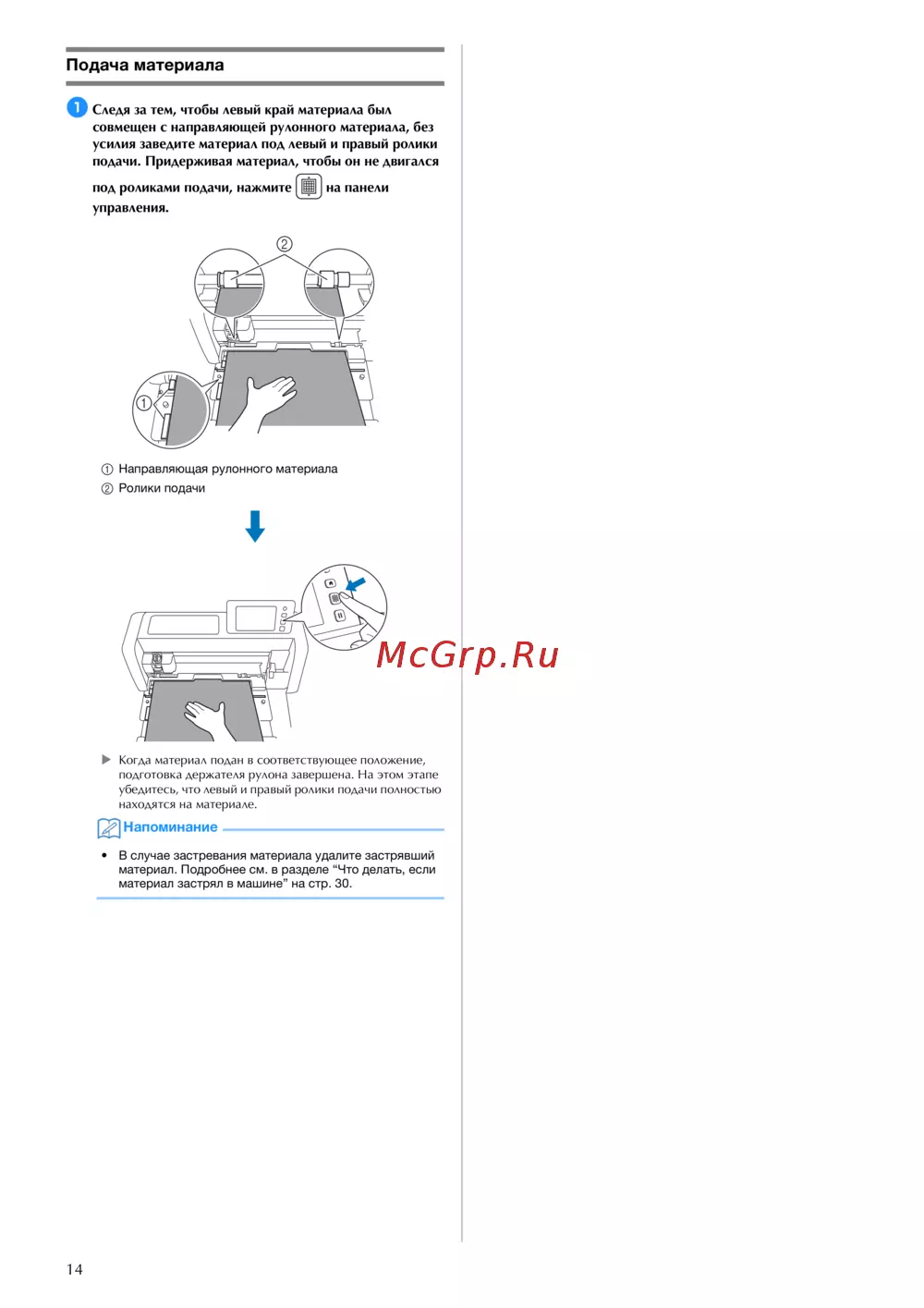 Подача материала

1 Следя за тем, чтобы левый край материала был совмещен с направляющей рулонного материала, без усилия заведите материал под левый и правый ролики подачи. Придерживая материал, чтобы он не двигался под роликами подачи, нажмите на панели управления.

②

①

① Направляющая рулонного материала
② Ролики подачи

McGrp.Ru

▶ Когда материал подан в соответствующее положение, подготовка держателя рулона завершена. На этом этапе убедитесь, что левый и правый ролики подачи полностью находятся на материале.

Напоминание

• В случае застревания материала удалите застрявший материал. Подробнее см. в разделе “Что делать, если материал застрял в машине” на стр. 30.

14