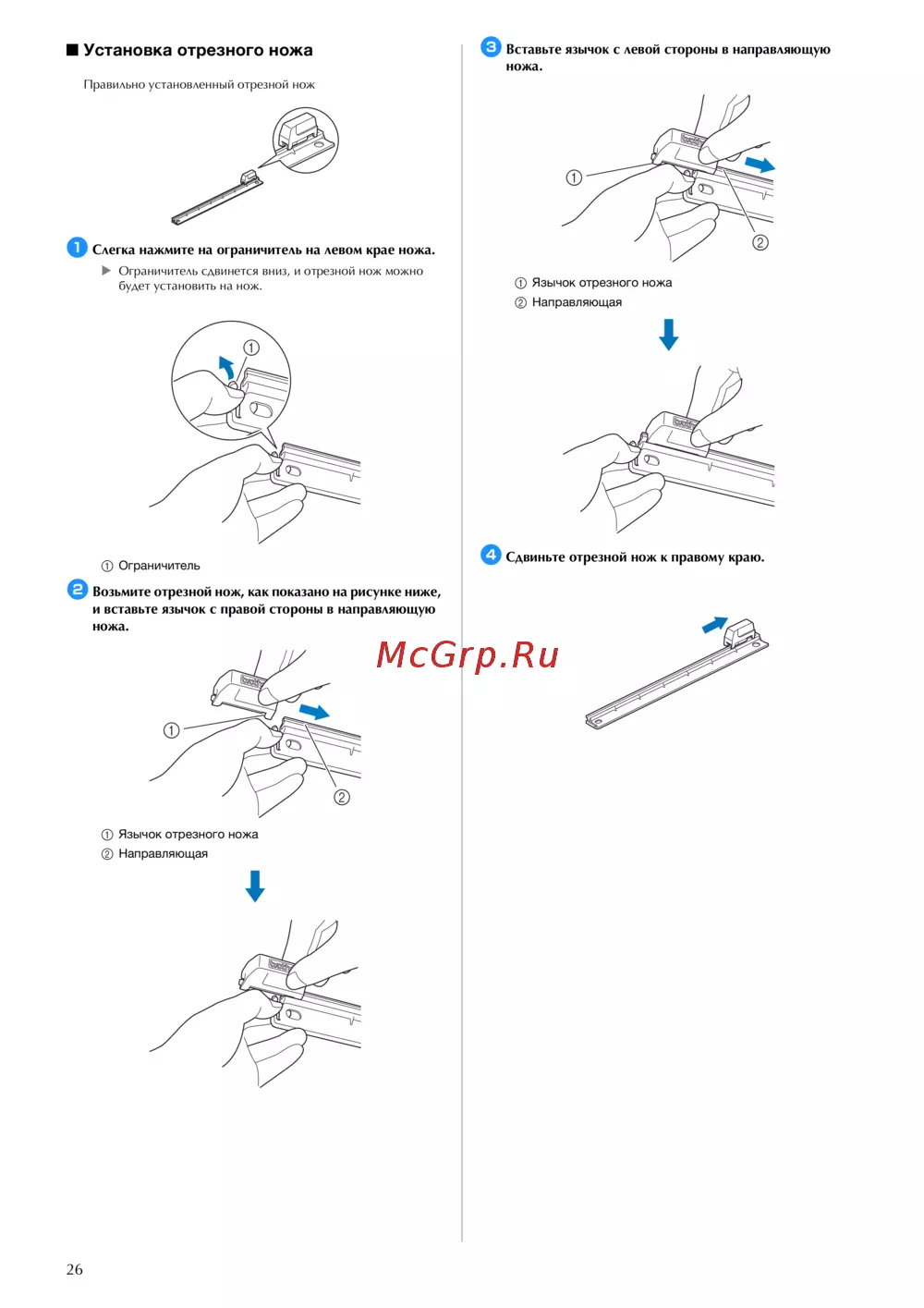 ■ Установка отрезного ножа

Правильно установленный отрезной нож

1 Слегка нажмите на ограничитель на левом крае ножа.

▶ Ограничитель сдвинется вниз, и отрезной нож можно будет установить на нож.

①

① Ограничитель

2 Возьмите отрезной нож, как показано на рисунке ниже, и вставьте язычок с правой стороны в направляющую ножа.

①

②

① Язычок отрезного ножа
② Направляющая

3 Вставьте язычок с левой стороны в направляющую ножа.

①

②

① Язычок отрезного ножа
② Направляющая

4 Сдвиньте отрезной нож к правому краю.

McGrp.Ru

26