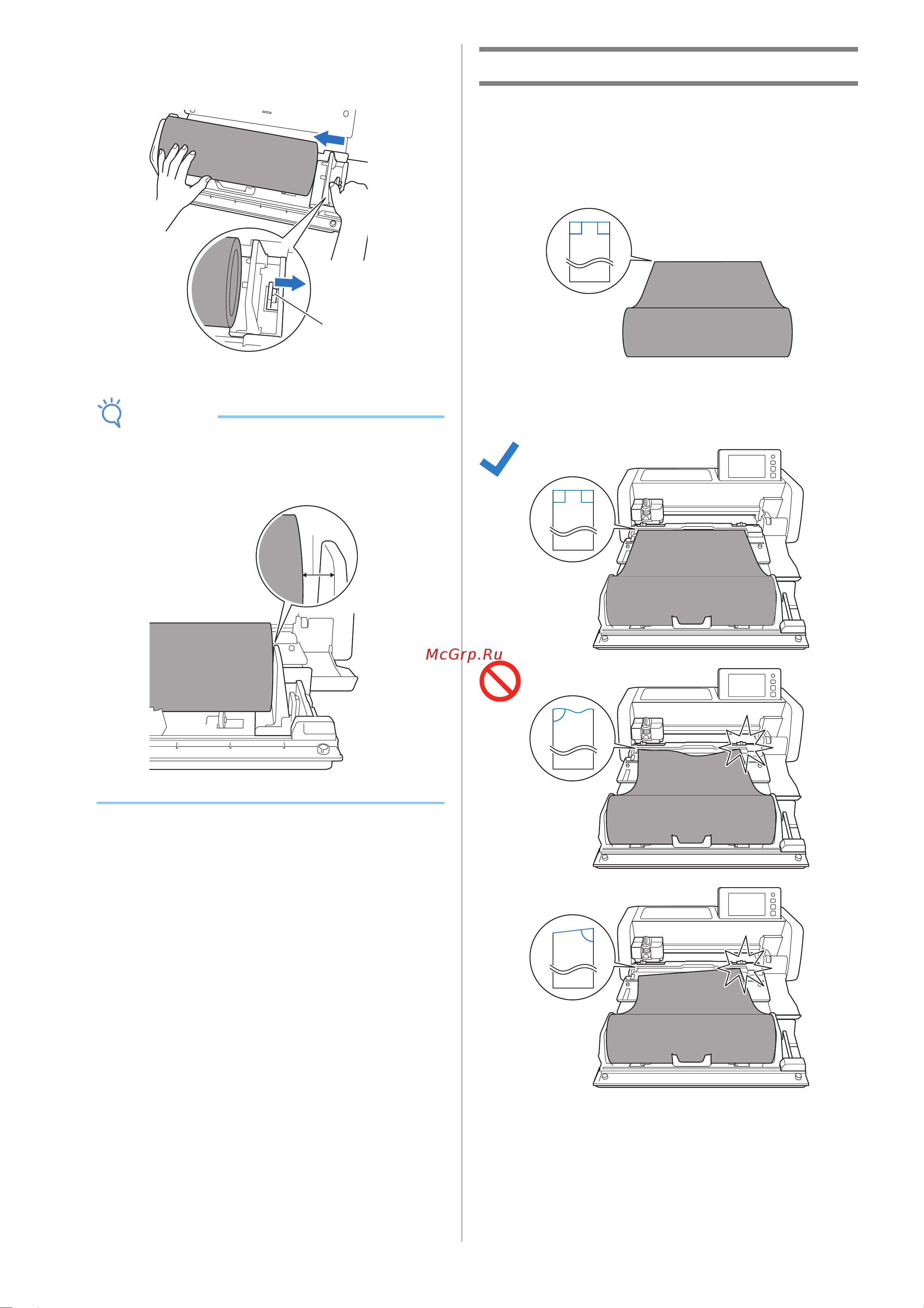 McGrp.Ru