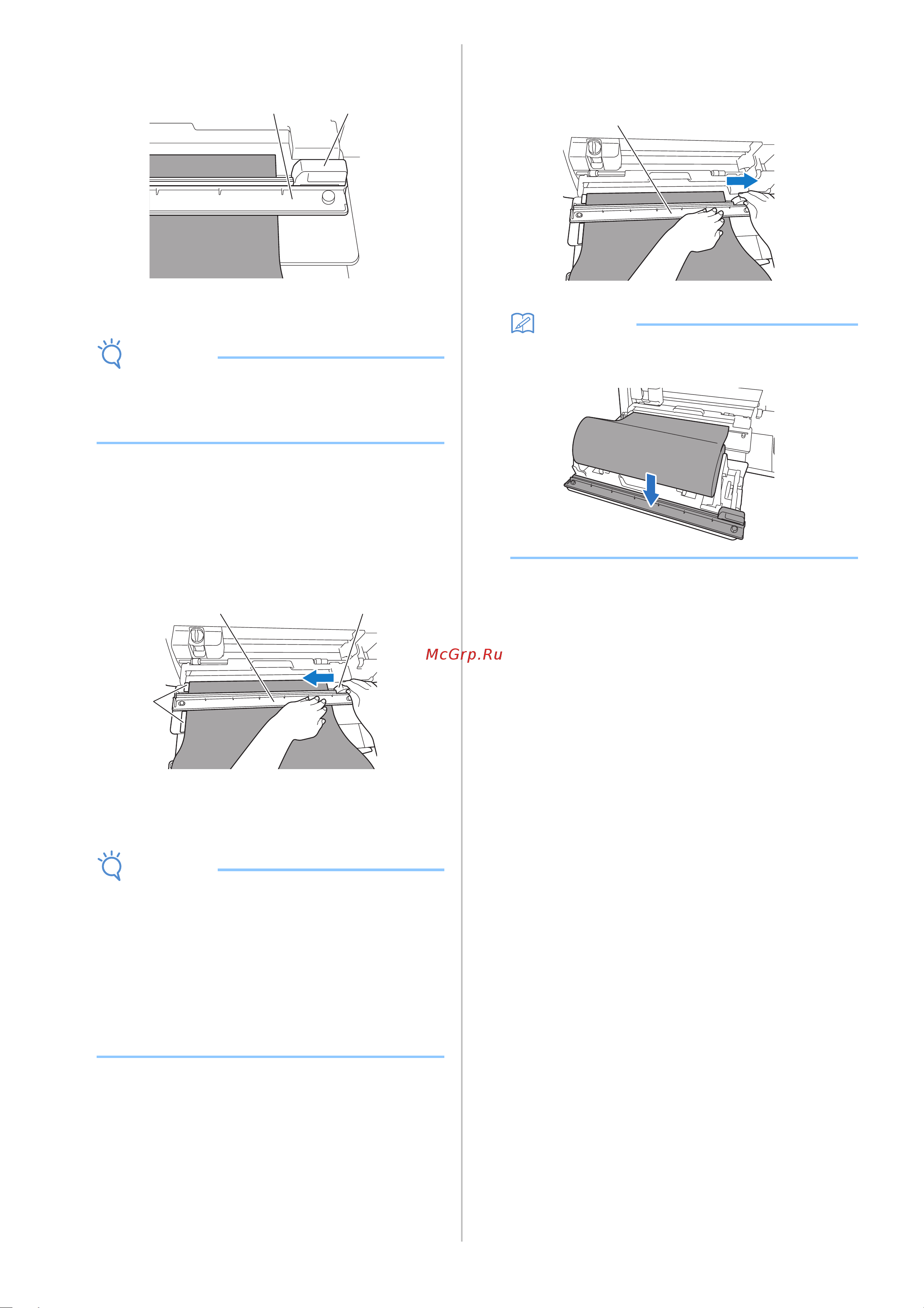 McGrp.Ru