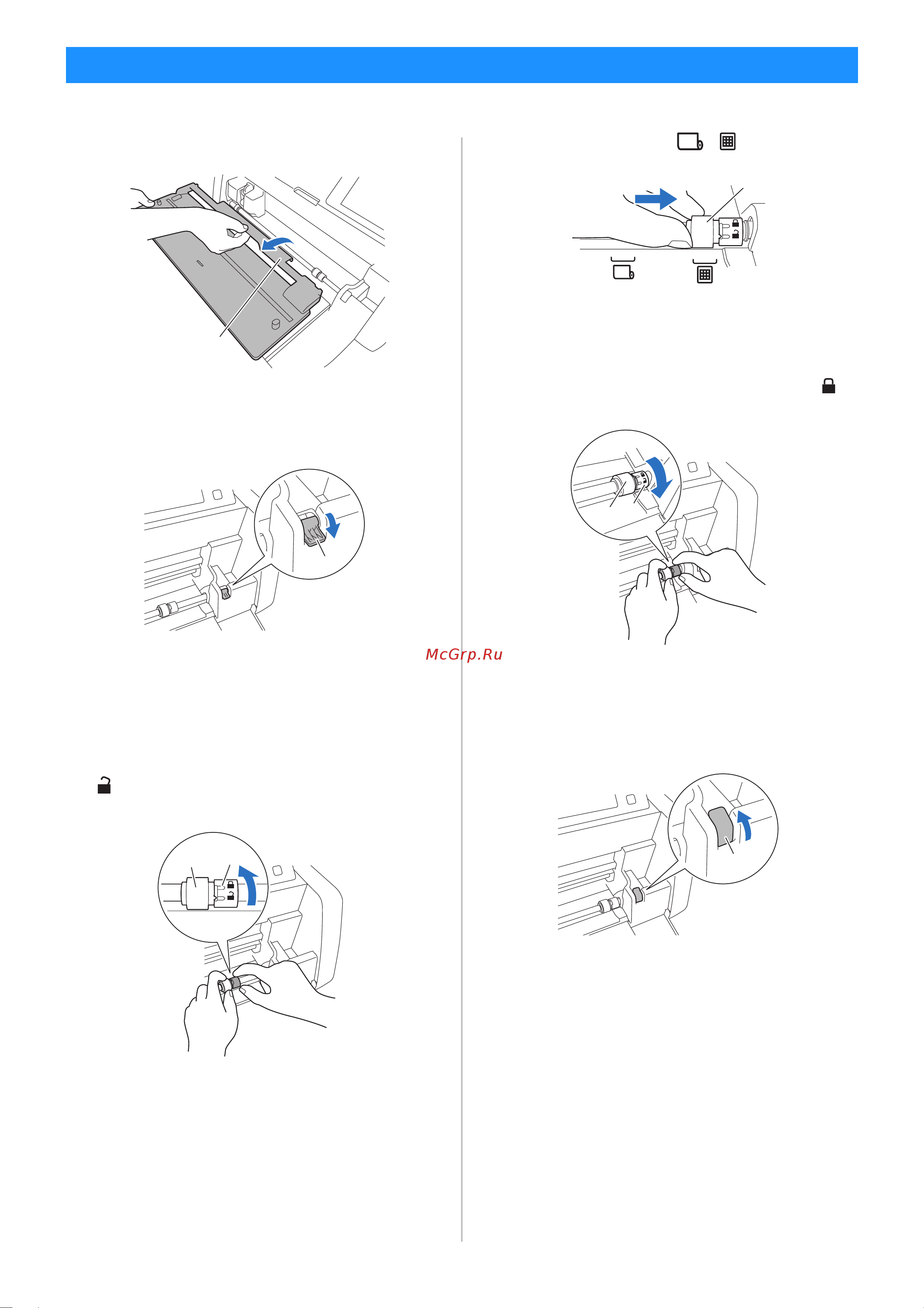 McGrp.Ru