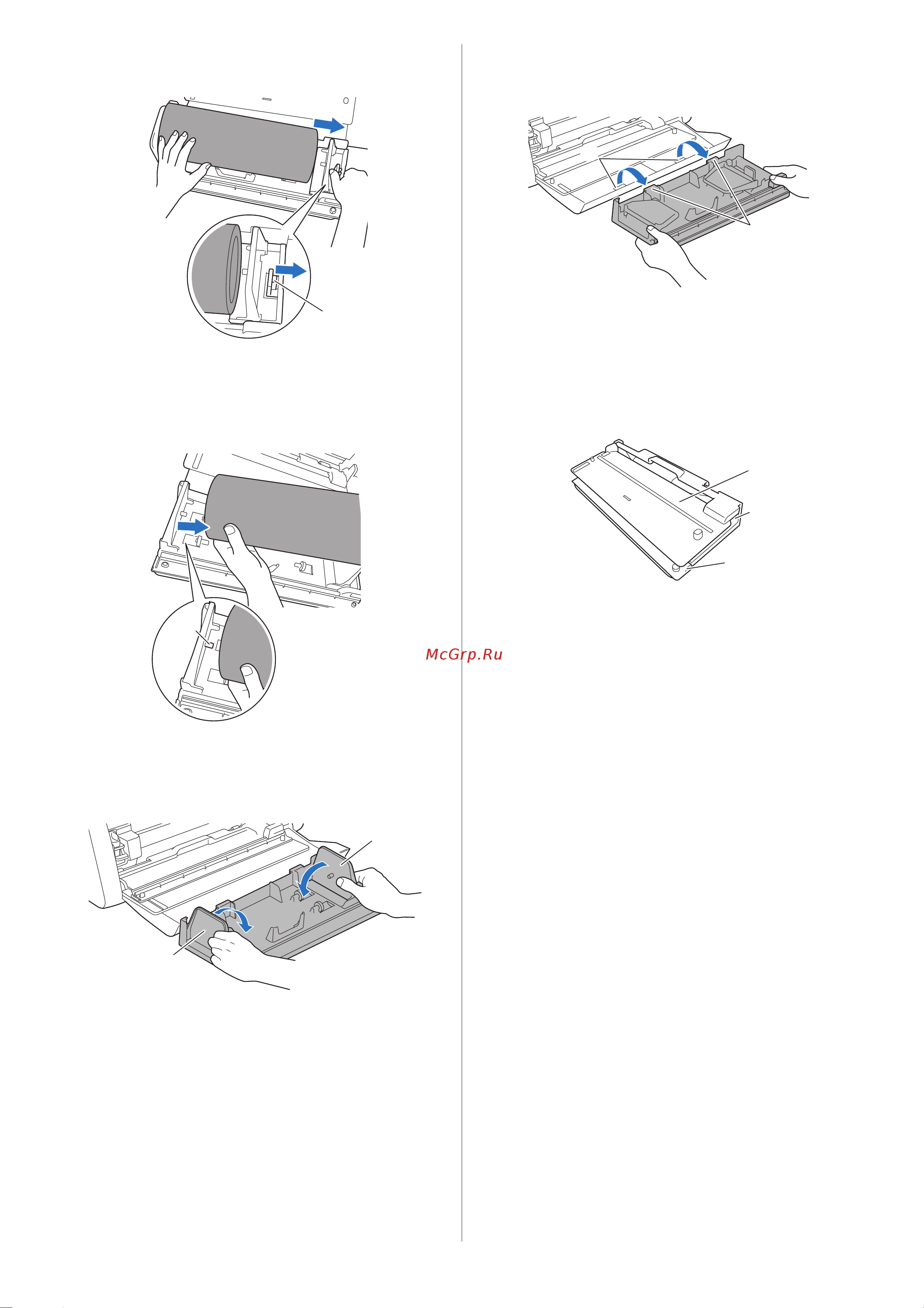 McGrp.Ru