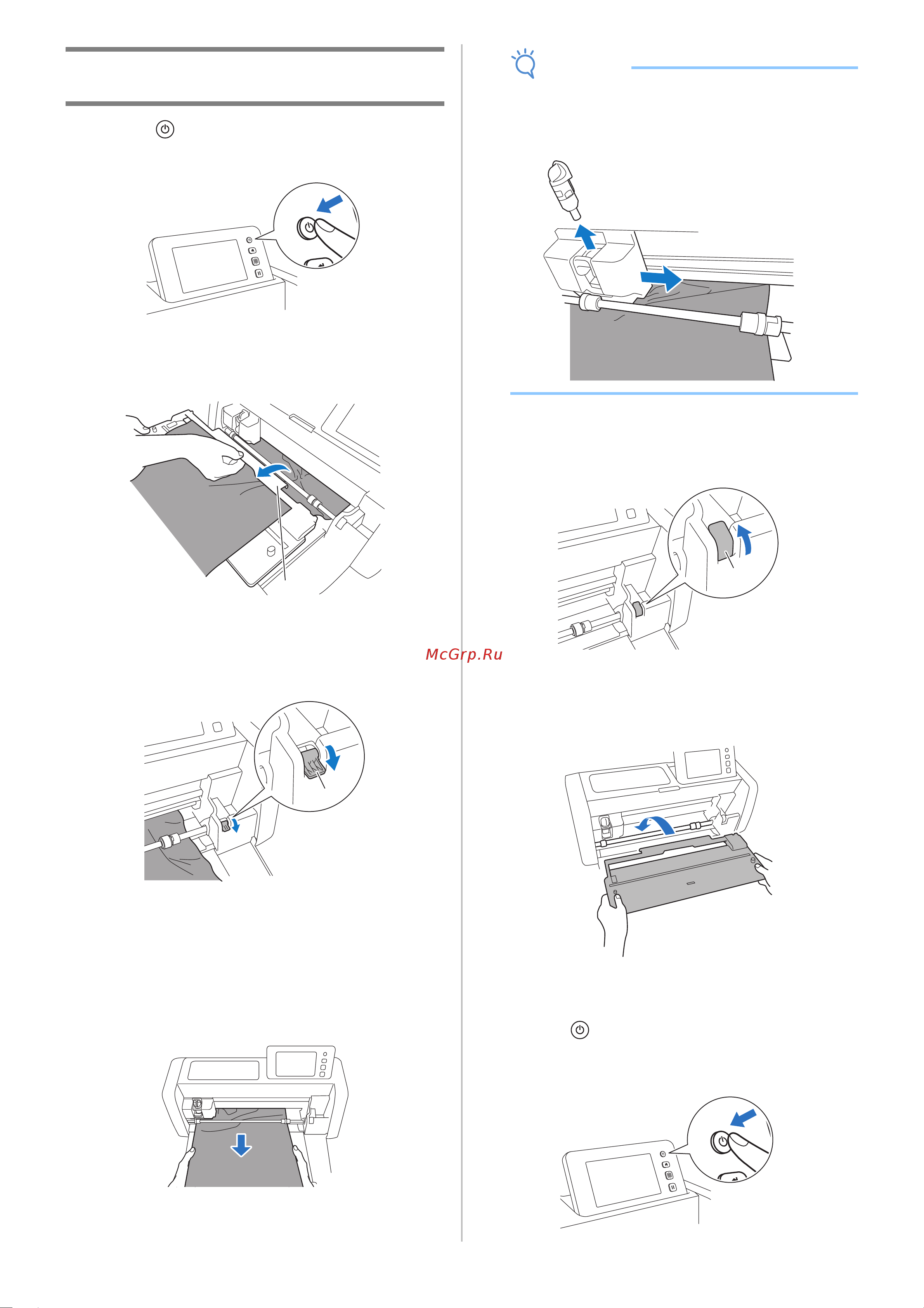 McGrp.Ru