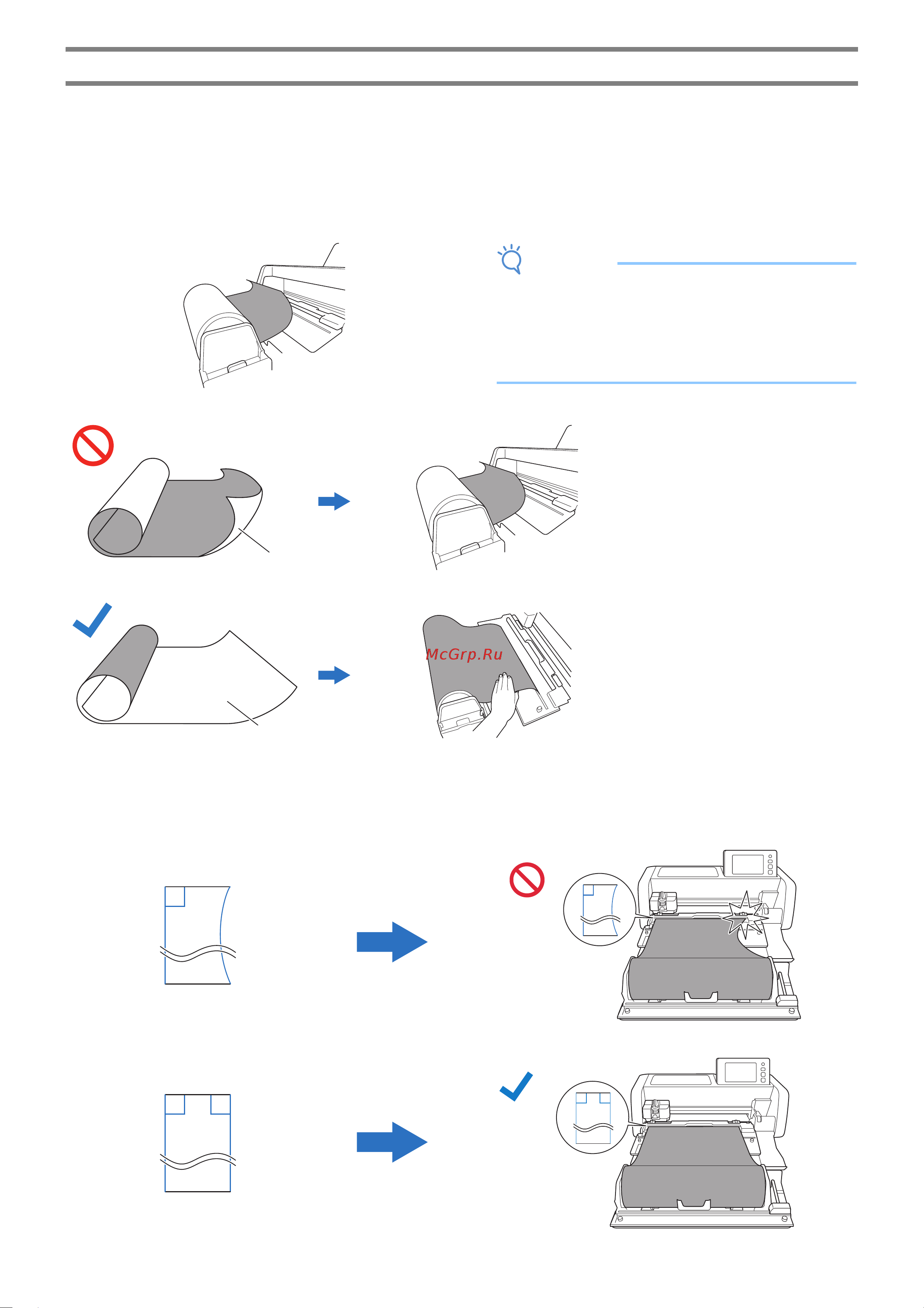 McGrp.Ru