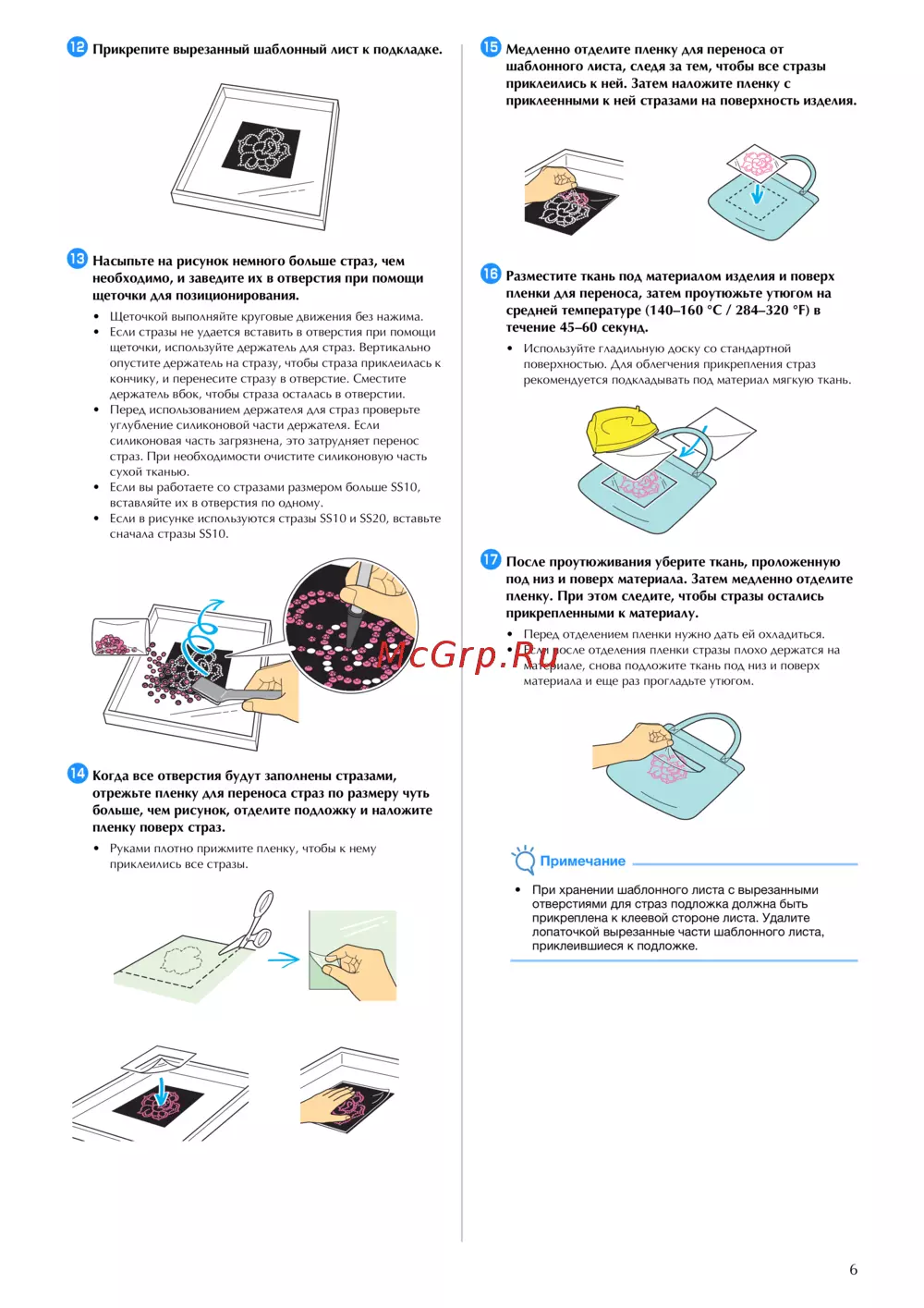 12 Прикрепите вырезанный шаблонный лист к подкладке.

13 Насыпьте на рисунок немного больше страз, чем необходимо, и заведите их в отверстия при помощи щеточки для позиционирования.

• Щеточкой выполняйте круговые движения без нажима.
• Если стразы не удается вставить в отверстия при помощи щеточки, используйте держатель для страз. Вертикально опустите держатель на стразу, чтобы страза приклеилась к кончику, и перенесите стразу в отверстие. Сместите держатель вбок, чтобы страза осталась в отверстии.
• Перед использованием держателя для страз проверьте углубление силиконовой части держателя. Если силиконовая часть загрязнена, это затрудняет перенос страз. При необходимости очистите силиконовую часть сухой тканью.
• Если вы работаете со стразами размером больше SS10, вставляйте их в отверстия по одному.
• Если в рисунке используются стразы SS10 и SS20, вставьте сначала стразы SS10.

14 Когда все отверстия будут заполнены стразами, отрежьте пленку для переноса страз по размеру чуть больше, чем рисунок, отделите подложку и наложите пленку поверх страз.

• Руками плотно прижмите пленку, чтобы к нему приклеились все стразы.

15 Медленно отделите пленку для переноса от шаблонного листа, следя за тем, чтобы все стразы приклеились к ней. Затем наложите пленку с приклеенными к ней стразами на поверхность изделия.

16 Разместите ткань под материалом изделия и поверх пленки для переноса, затем проутюжьте утюгом на средней температуре (140–160 °C / 284–320 °F) в течение 45–60 секунд.

• Используйте гладильную доску со стандартной поверхностью. Для облегчения прикрепления страз рекомендуется подкладывать под материал мягкую ткань.

17 После проутюживания уберите ткань, проложенную под низ и поверх материала. Затем медленно отделите пленку. При этом следите, чтобы стразы остались прикрепленными к материалу.

• Перед отделением пленки нужно дать ей охладиться.
• Если после отделения пленки стразы плохо держатся на материале, снова подложите ткань под низ и поверх материала и еще раз прогладьте утюгом.

McGrp.Ru

Примечание

• При хранении шаблонного листа с вырезанными отверстиями для страз подложка должна быть прикреплена к клеевой стороне листа. Удалите лопаточкой вырезанные части шаблонного листа, приклеившиеся к подложке.

6