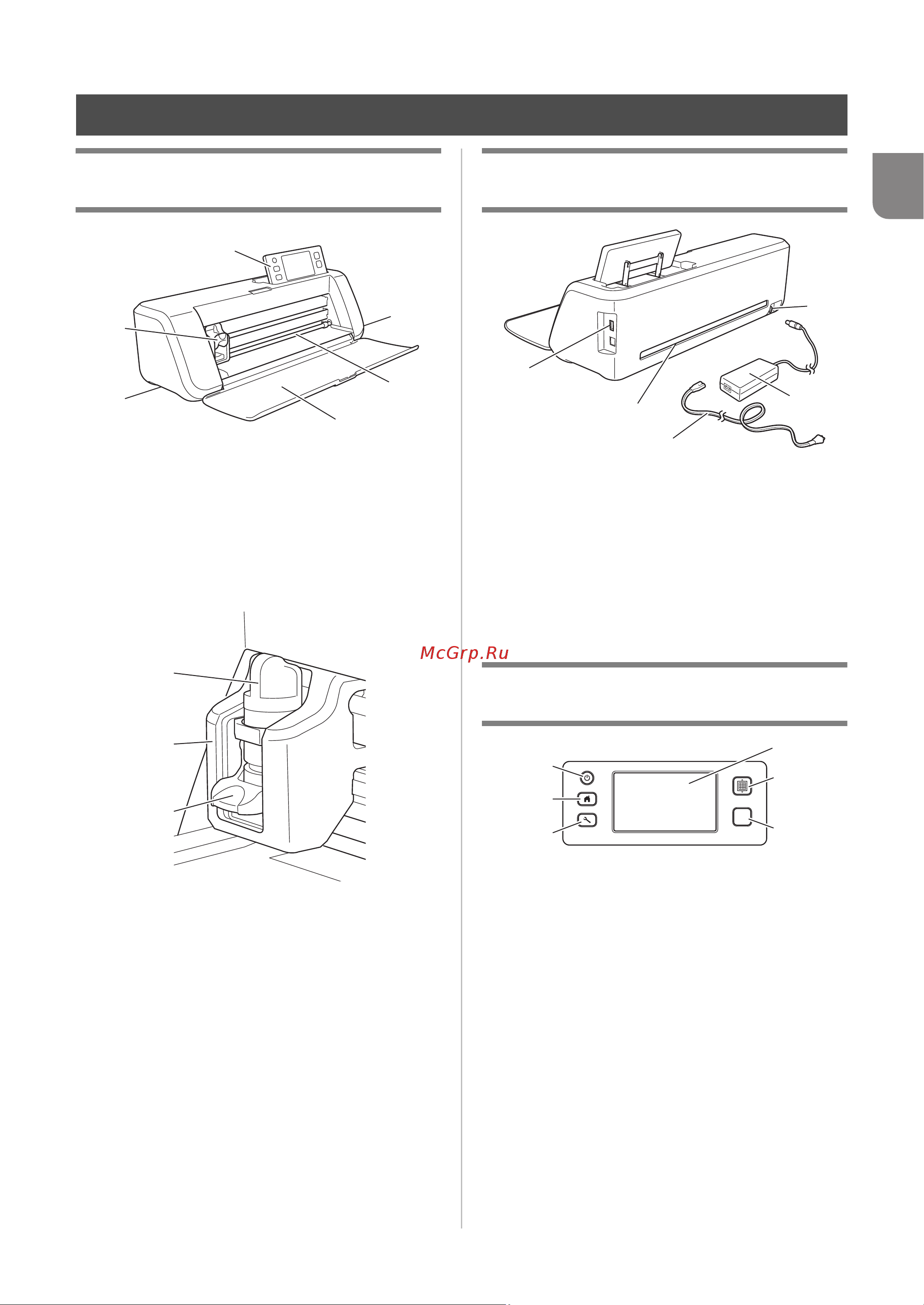 McGrp.Ru