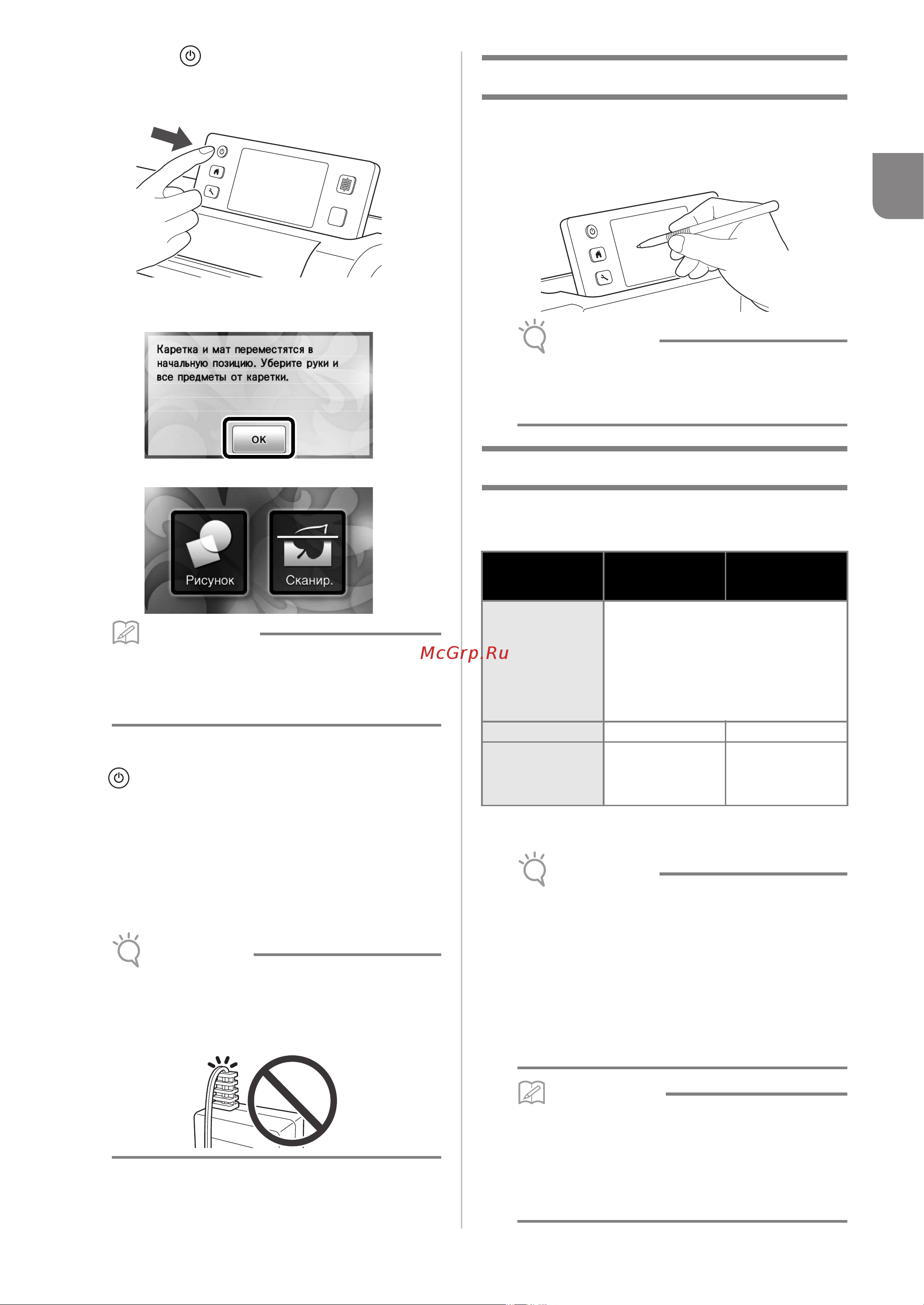 Каретка и мат переместятся в начальную позицию. Уберите руки и все предметы от каретки.

OK

Рисунок

Сканир.

McGrp.Ru