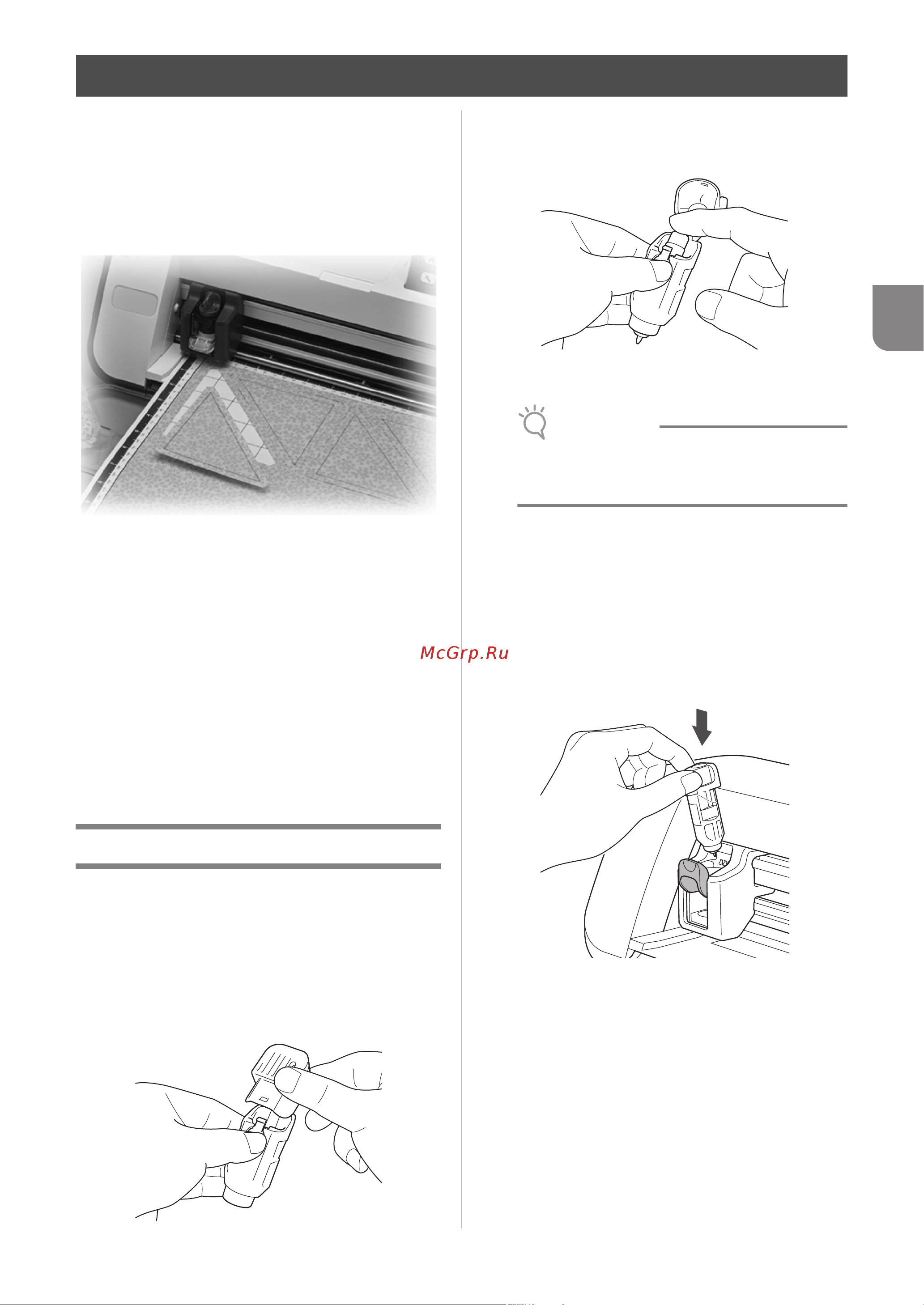 McGrp.Ru