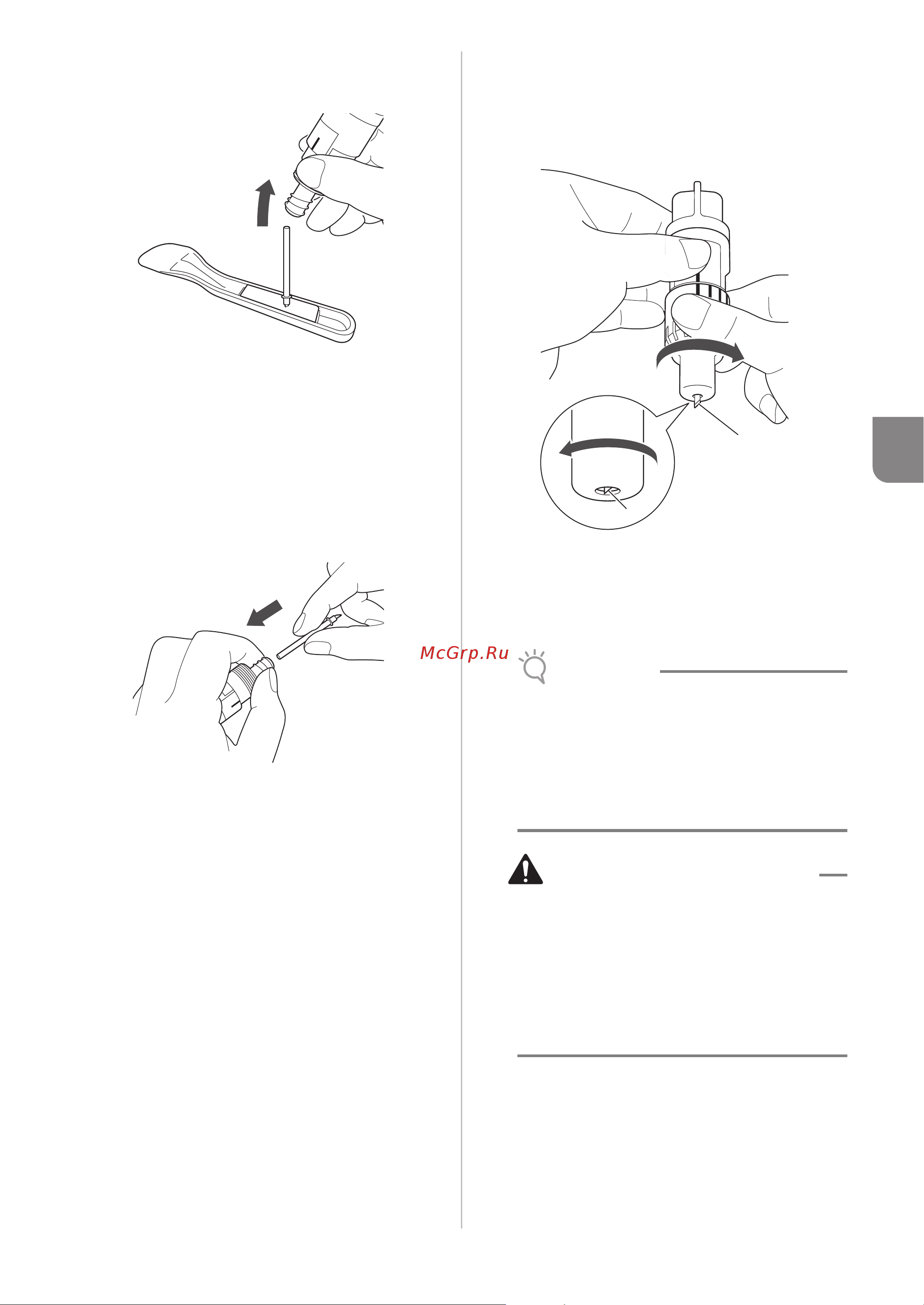 McGrp.Ru