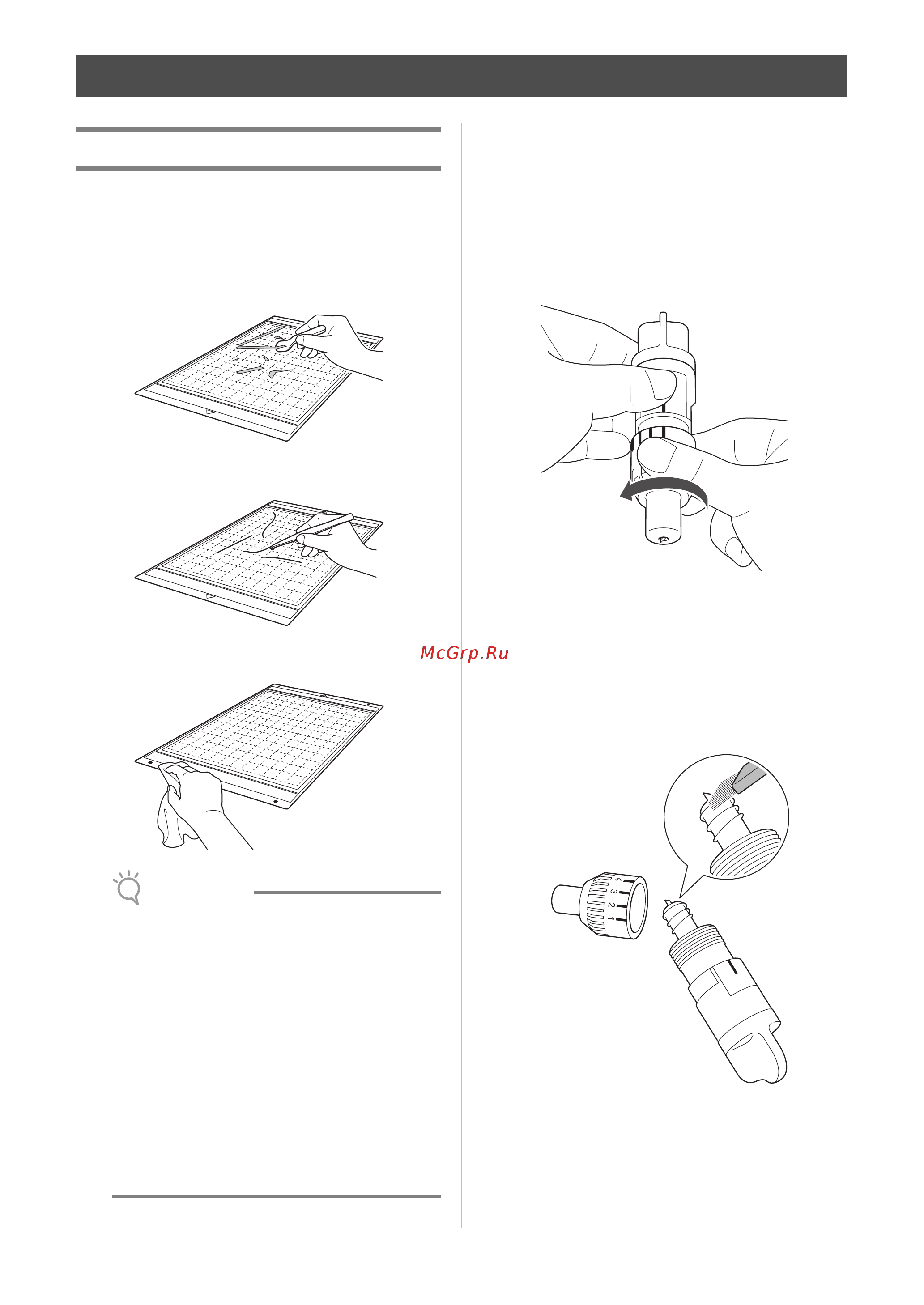 McGrp.Ru

4
3
2
1