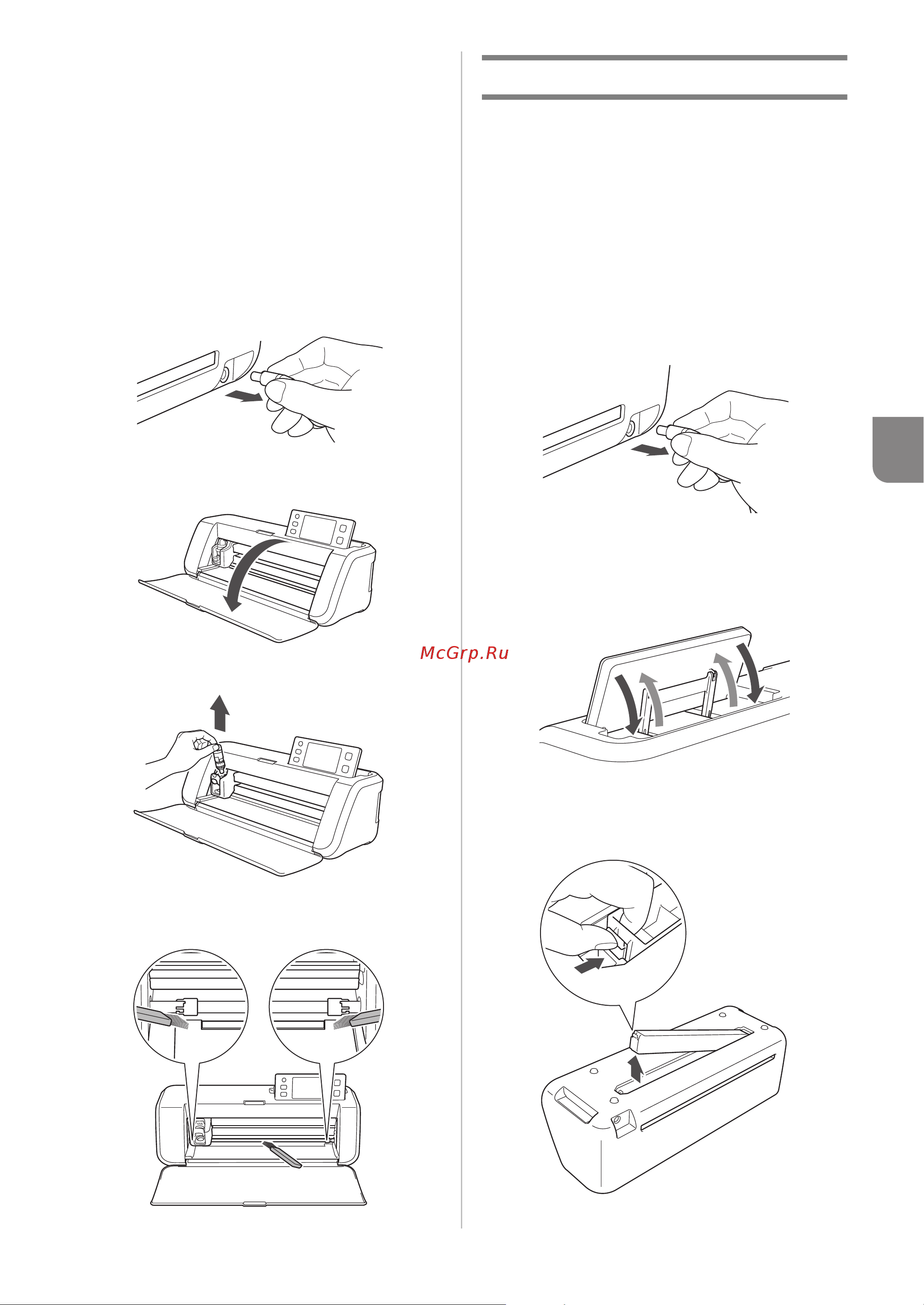 McGrp.Ru